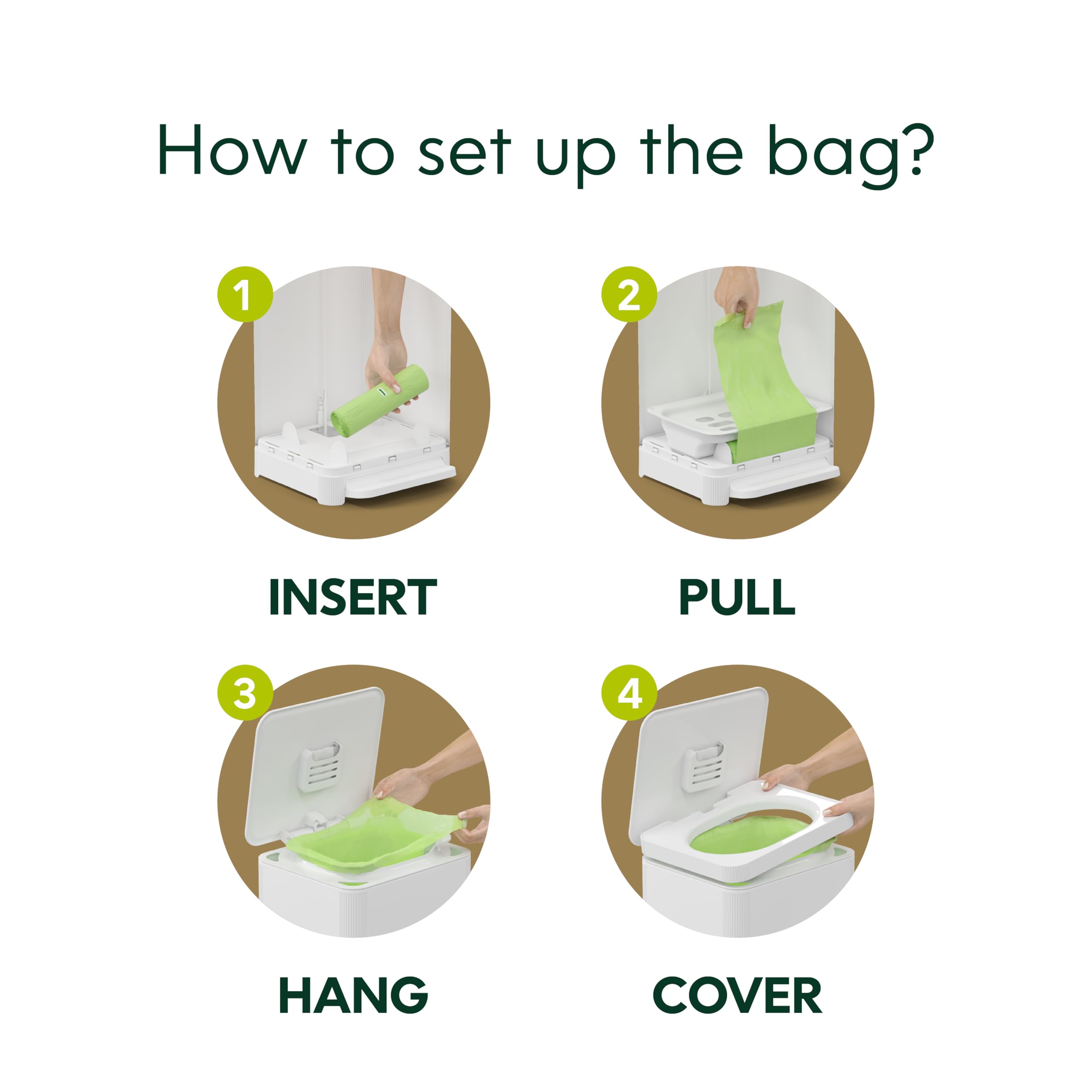 How to set up the bag?

1

INSERT

2

PULL

3

HANG

4

COVER