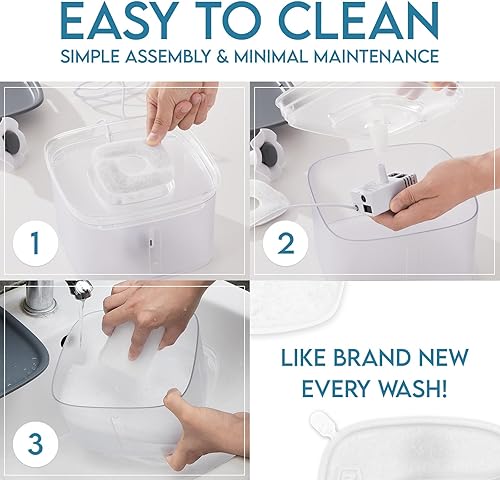 EASY TO CLEAN
SIMPLE ASSEMBLY & MINIMAL MAINTENANCE

1

2

3

LIKE BRAND NEW EVERY WASH!