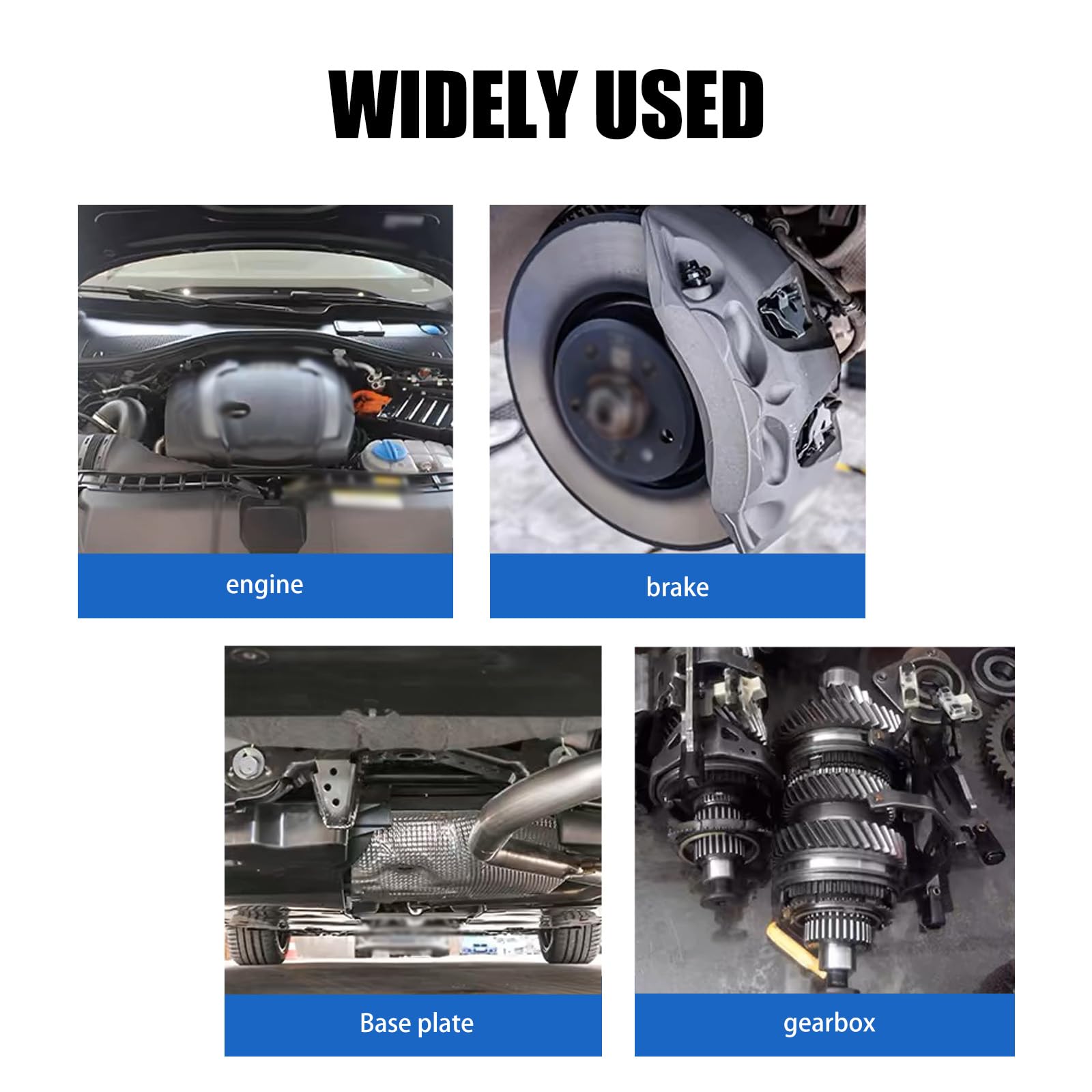 WIDELY USED

engine

brake

Base plate

gearbox