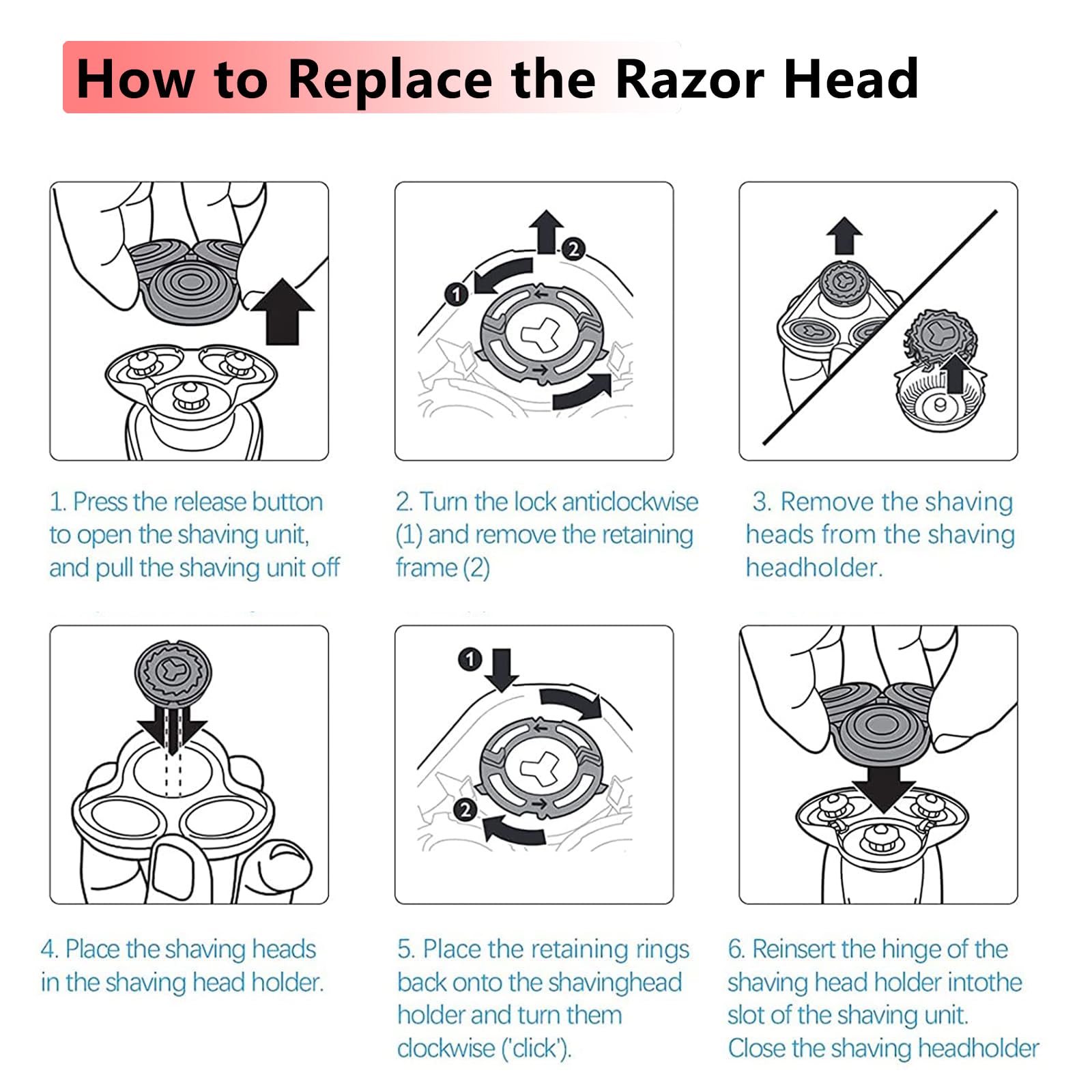 How to Replace the Razor Head

2

1

1. Press the release button to open the shaving unit, and pull the shaving unit off

2. Turn the lock anticlockwise (1) and remove the retaining frame (2)

3. Remove the shaving heads from the shaving headholder.

1

2

4. Place the shaving heads in the shaving head holder.

5. Place the retaining rings back onto the shavinghead holder and turn them clockwise ('click').

6. Reinsert the hinge of the shaving head holder intothe slot of the shaving unit. Close the shaving headholder