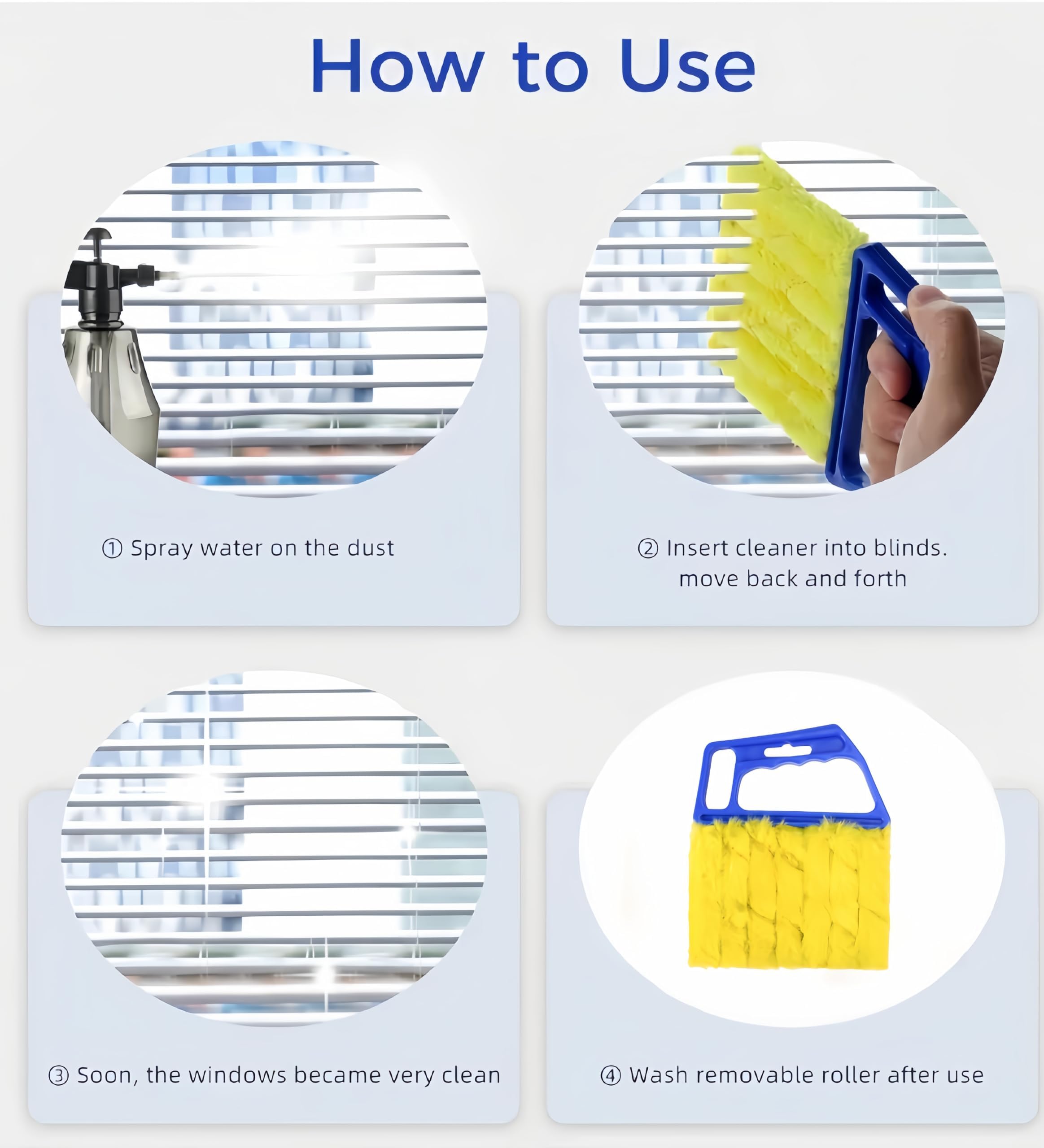 How to Use

① Spray water on the dust

② Insert cleaner into blinds. move back and forth

③ Soon, the windows became very clean

④ Wash removable roller after use