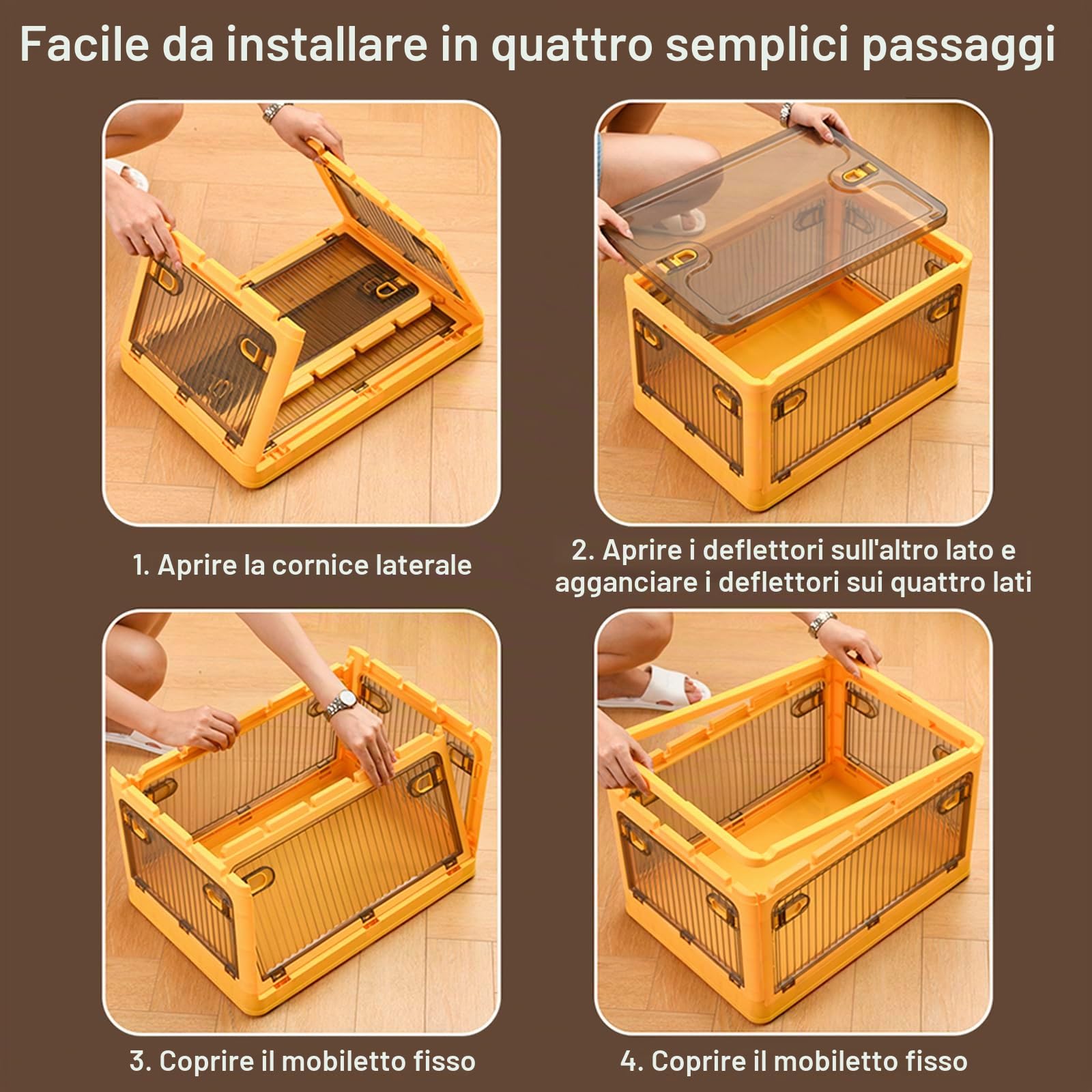 Facile da installare in quattro semplici passaggi

1. Aprire la cornice laterale

2. Aprire i deflettori sull'altro lato e agganciare i deflettori sui quattro lati

3. Coprire il mobiletto fisso

4. Coprire il mobiletto fisso