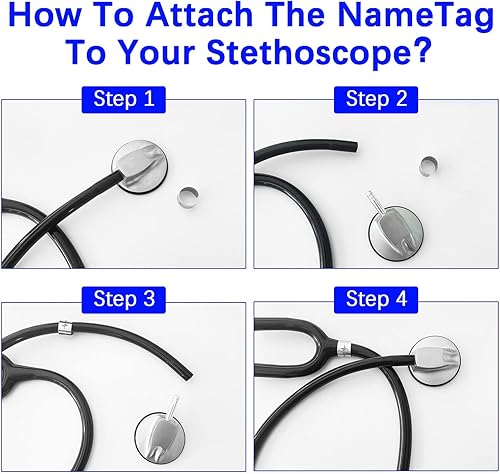 How To Attach The NameTag To Your Stethoscope?

Step 1

Step 2

Step 3

Step 4