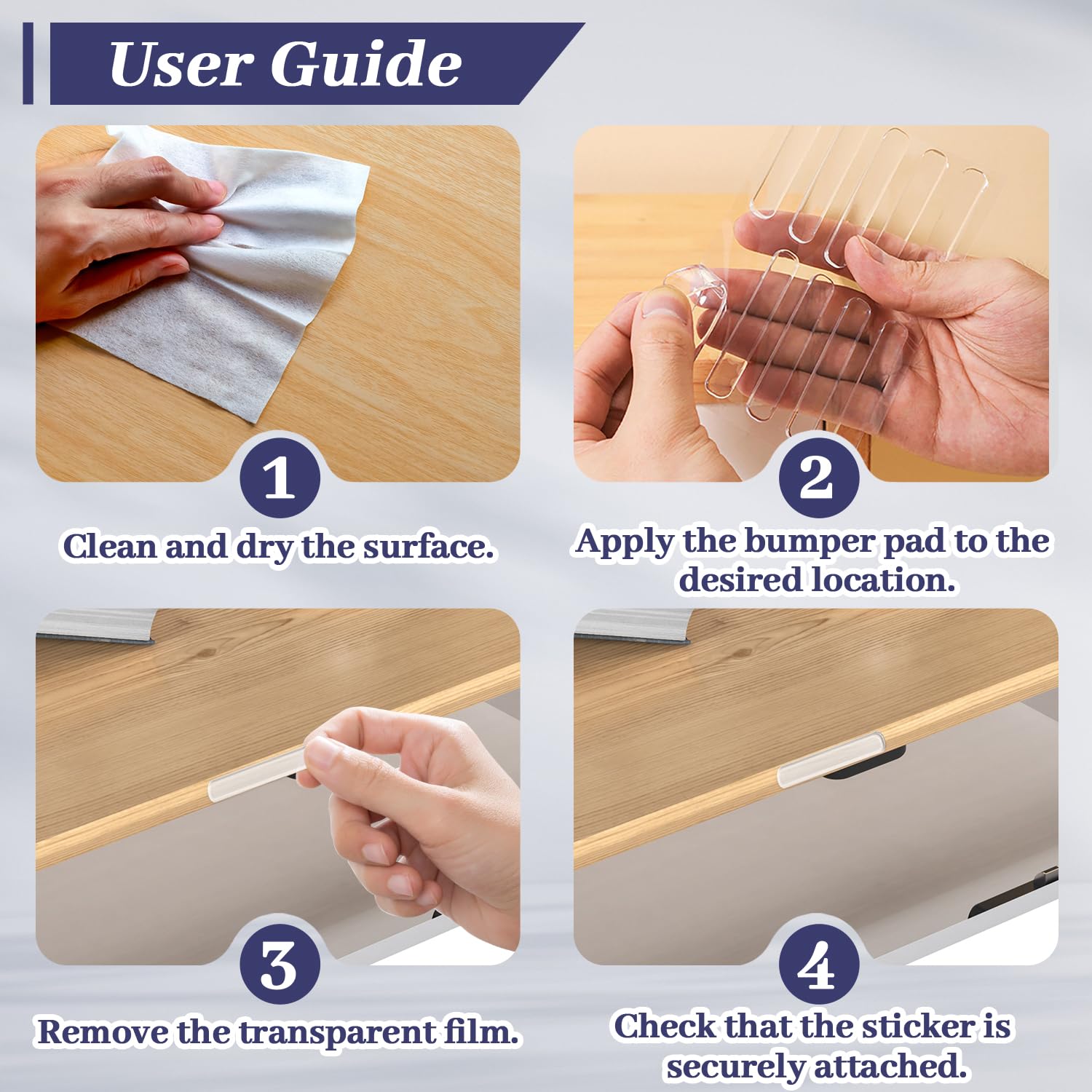 User Guide

1

Clean and dry the surface.

2

Apply the bumper pad to the desired location.

3

Remove the transparent film.

4

Check that the sticker is securely attached.