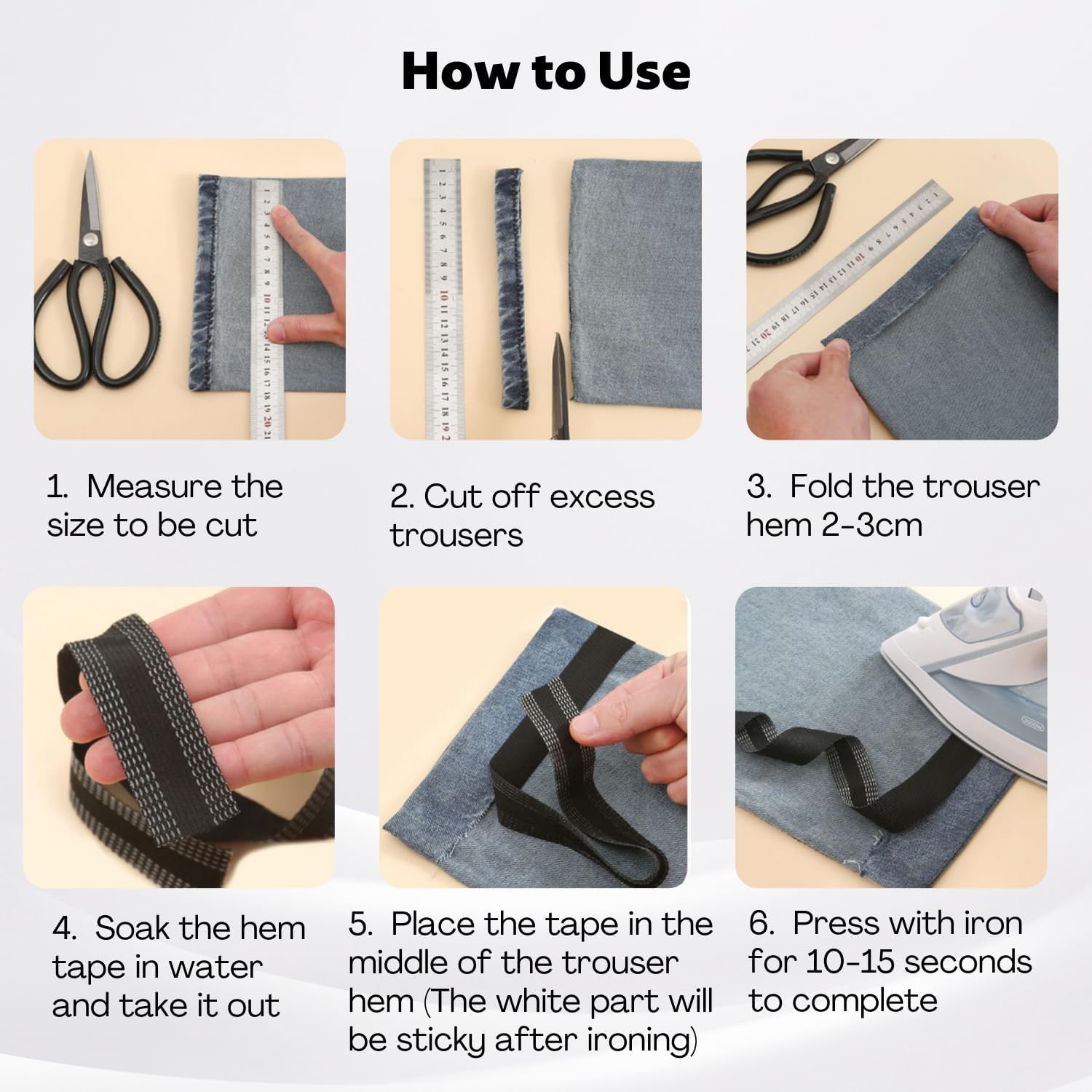 How to Use

1. Measure the size to be cut

2. Cut off excess trousers

3. Fold the trouser hem 2-3cm

4. Soak the hem tape in water and take it out

5. Place the tape in the middle of the trouser hem (The white part will be sticky after ironing)

6. Press with iron for 10-15 seconds to complete