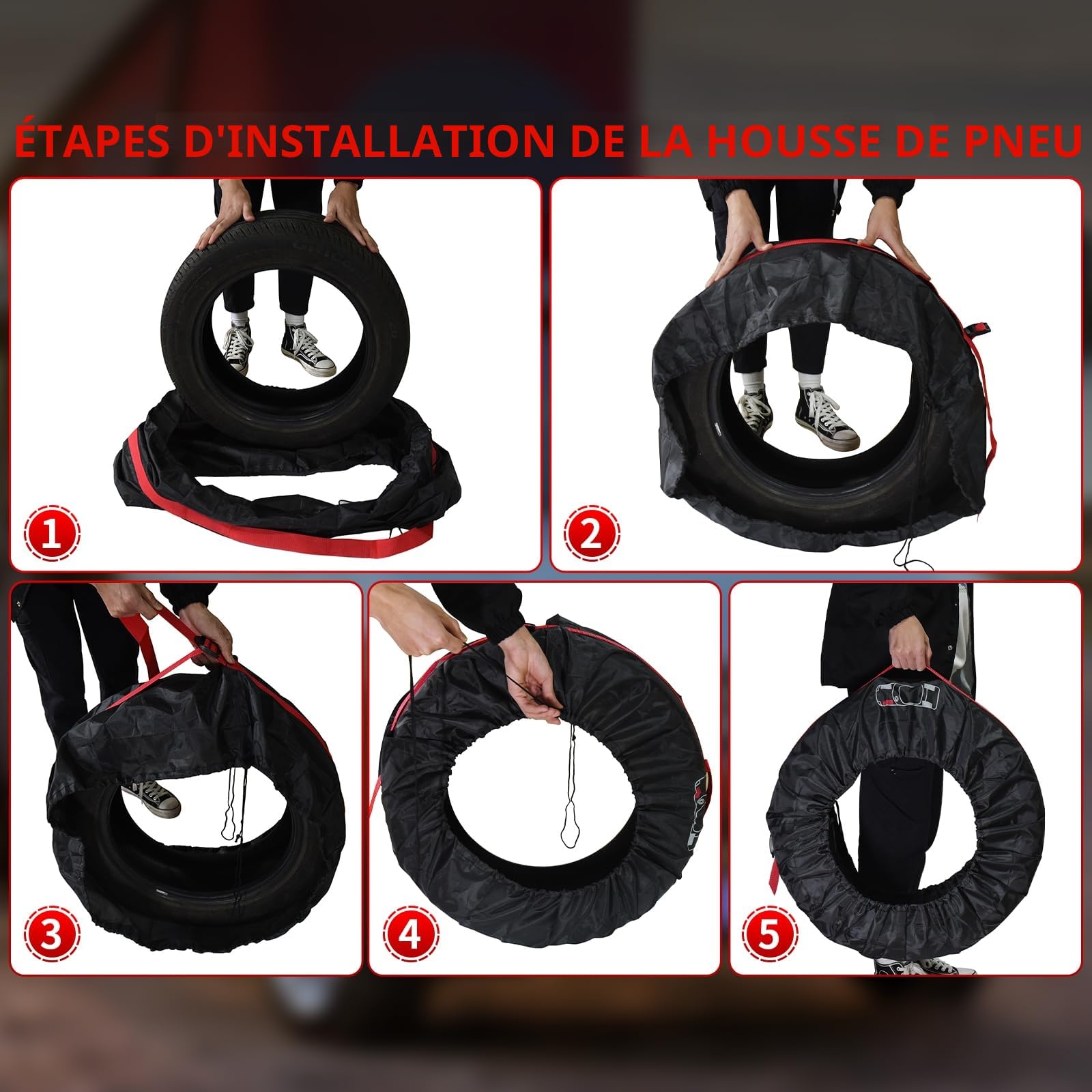 ÉTAPES D'INSTALLATION DE LA HOUSSE DE PNEU

1

2

3

4

5