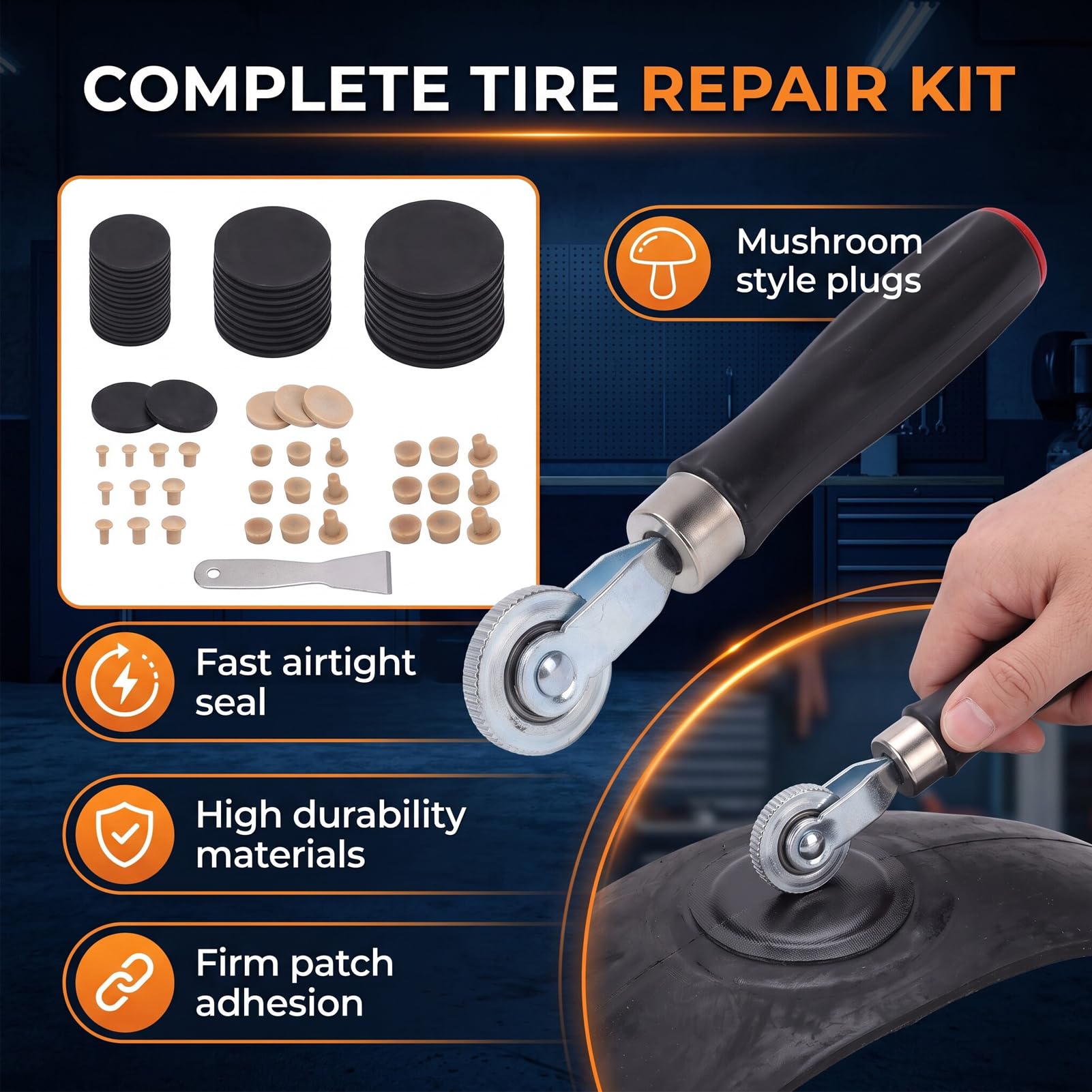 COMPLETE TIRE REPAIR KIT

Mushroom style plugs

Fast airtight seal

High durability materials

Firm patch adhesion