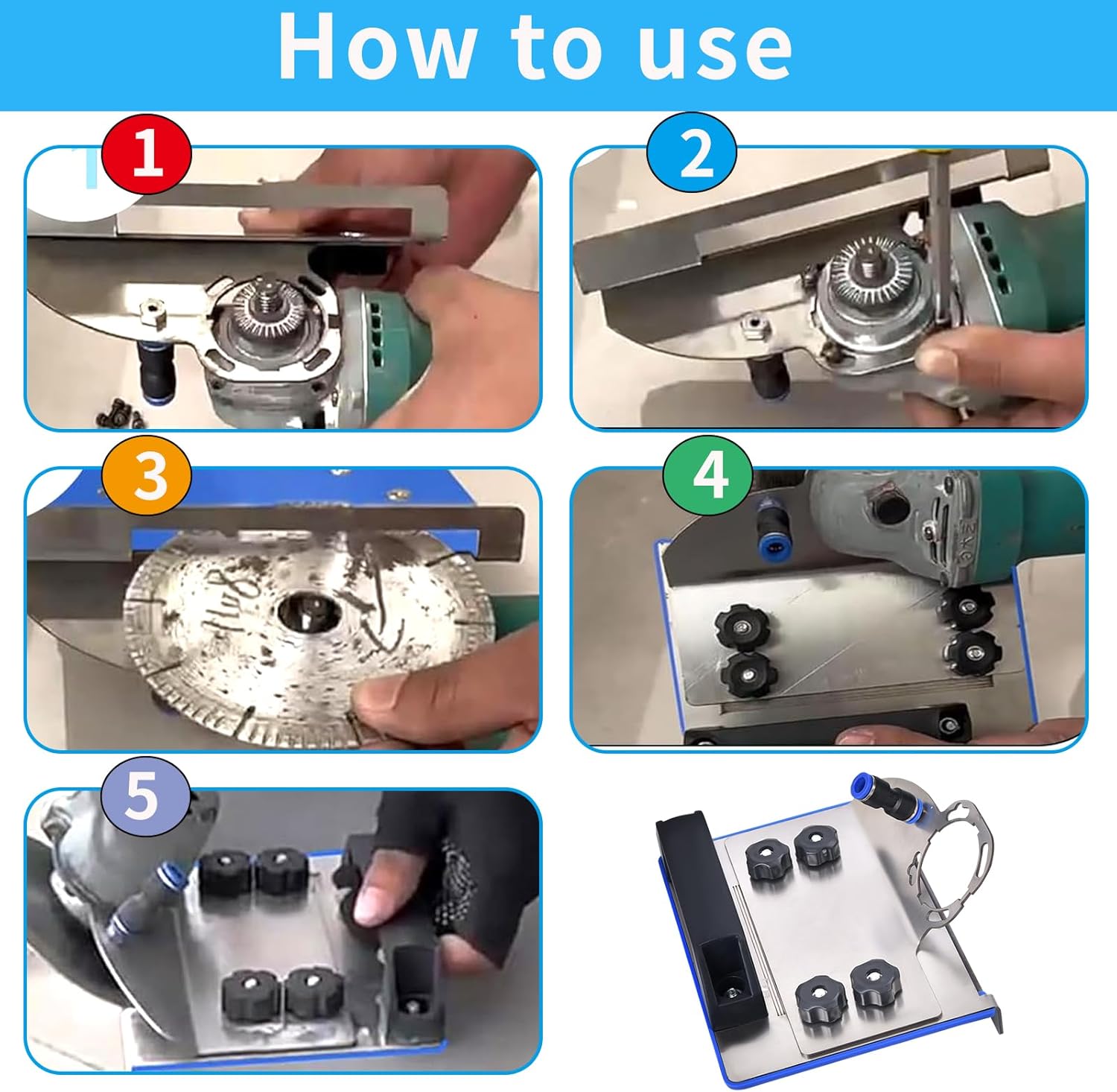 How to use

1

2

3

4

5