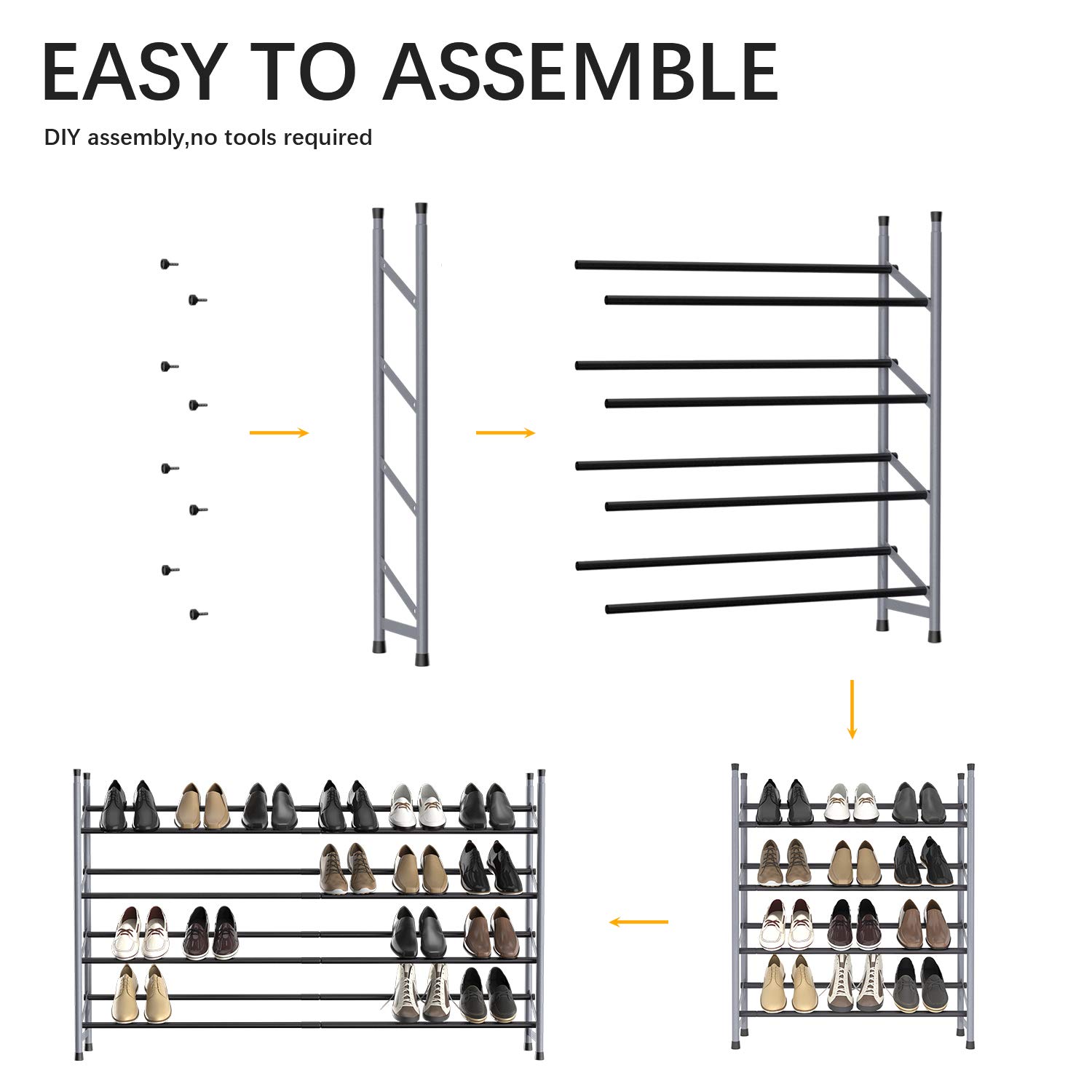 EASY TO ASSEMBLE

DIY assembly,no tools required