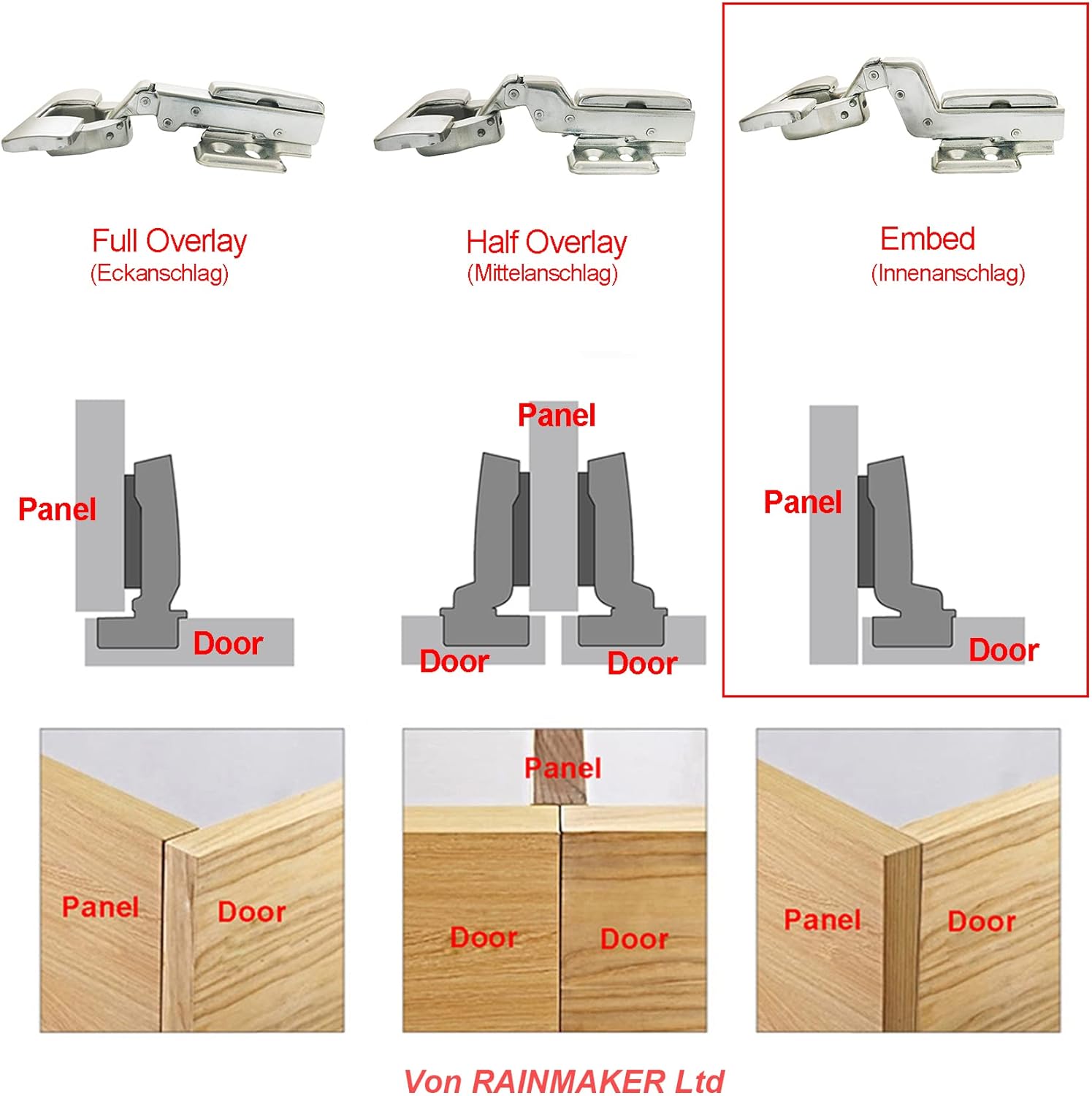 Full Overlay
(Eckanschlag)

Half Overlay
(Mittelanschlag)

Embed
(Innenanschlag)

Panel

Door

Panel

Door

Door

Panel

Door

Panel

Door

Panel

Door

Door

Panel

Door

Von RAINMAKER Ltd