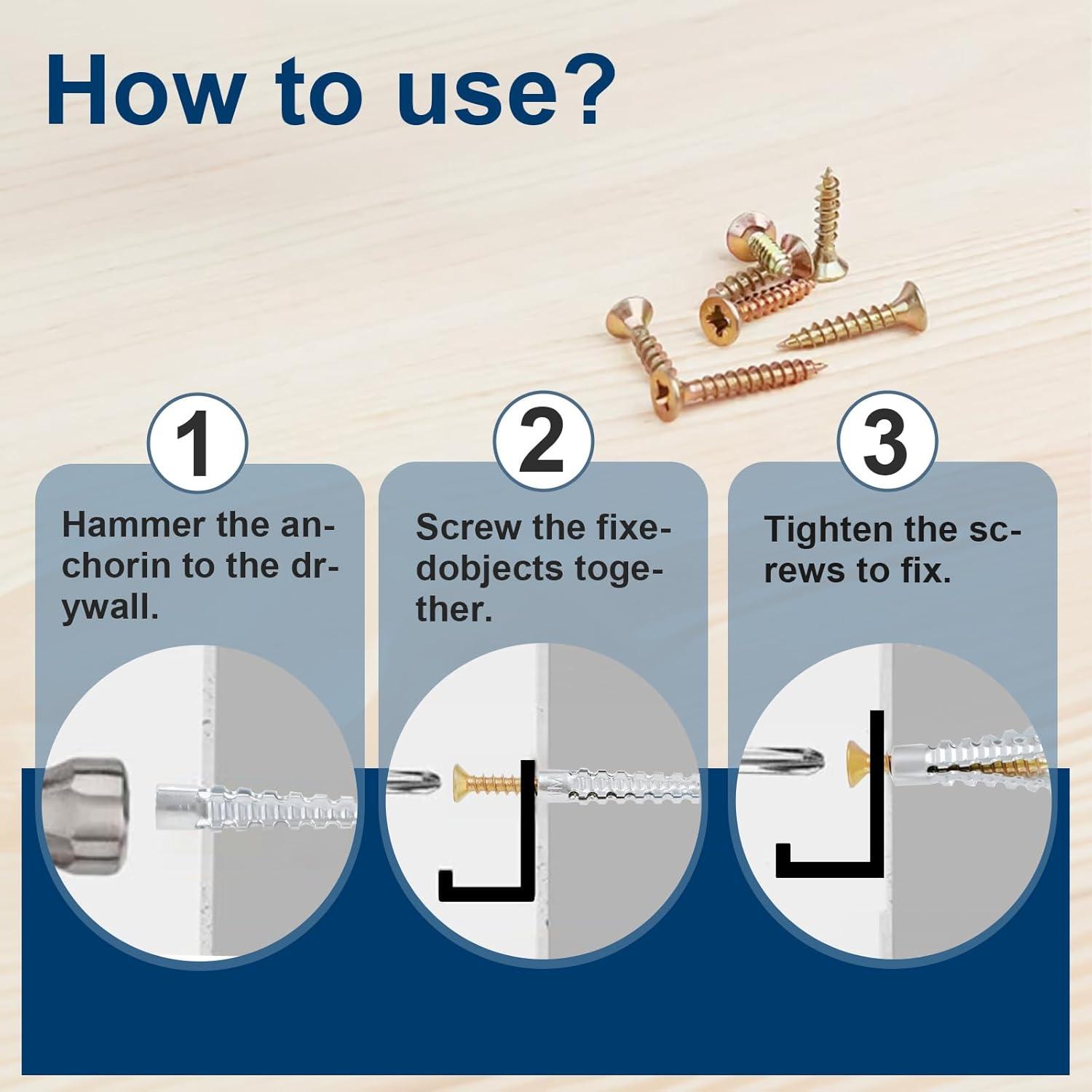 How to use?

1

Hammer the anchorin to the drywall.

2

Screw the fixedobjects together.

3

Tighten the screws to fix.