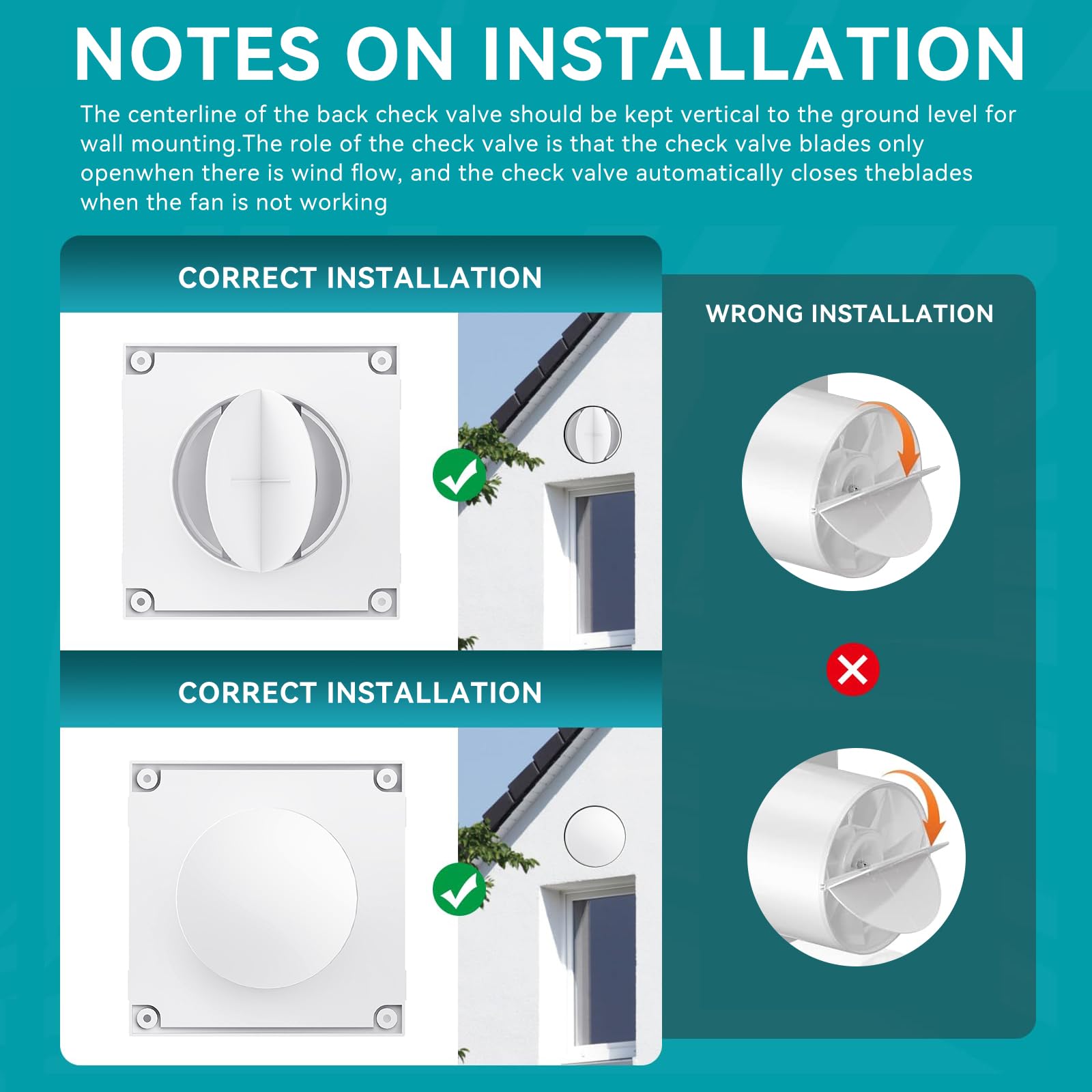 NOTES ON INSTALLATION

The centerline of the back check valve should be kept vertical to the ground level for wall mounting.The role of the check valve is that the check valve blades only openwhen there is wind flow, and the check valve automatically closes theblades when the fan is not working

CORRECT INSTALLATION

CORRECT INSTALLATION

WRONG INSTALLATION