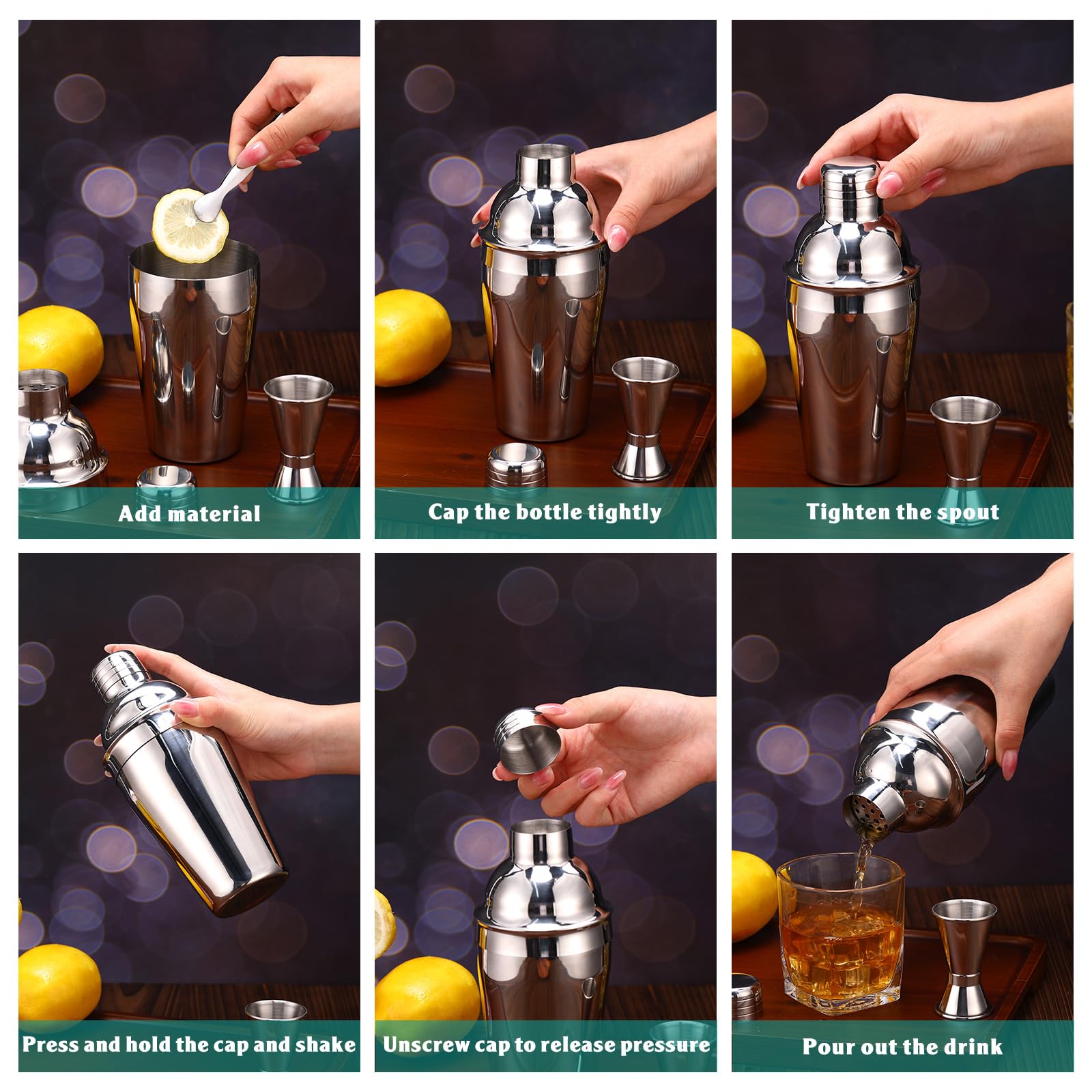 Add material

Cap the bottle tightly

Tighten the spout

Press and hold the cap and shake

Unscrew cap to release pressure

Pour out the drink