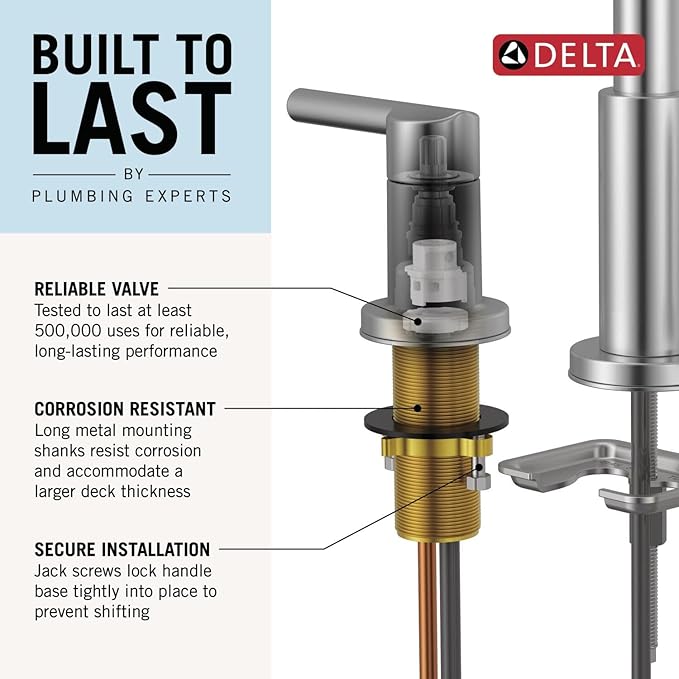 BUILT TO LAST

BY

PLUMBING EXPERTS

DELTA

RELIABLE VALVE
Tested to last at least 500,000 uses for reliable, long-lasting performance

CORROSION RESISTANT
Long metal mounting shanks resist corrosion and accommodate a larger deck thickness

SECURE INSTALLATION
Jack screws lock handle base tightly into place to prevent shifting