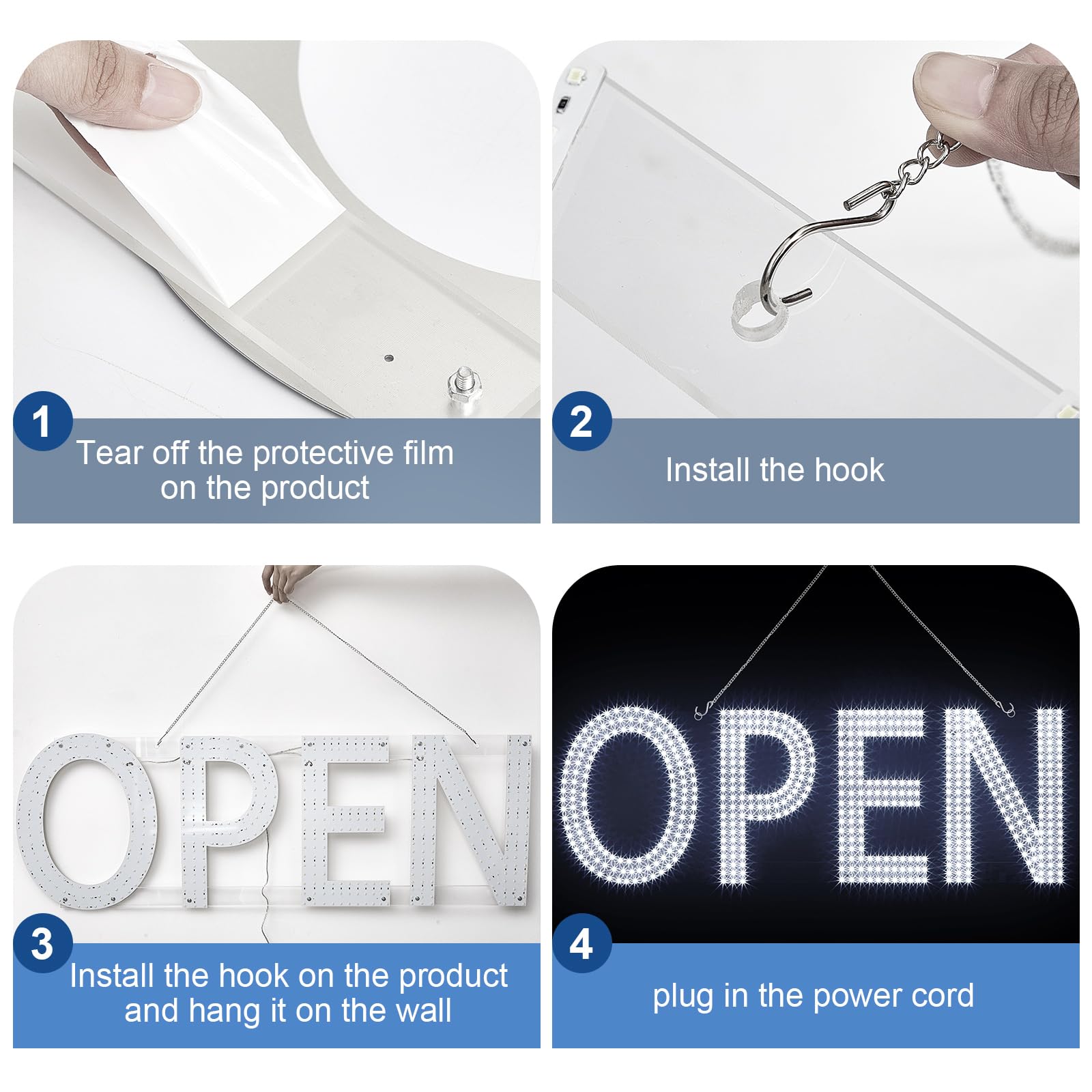 1
Tear off the protective film on the product

2
Install the hook

OPEN

3
Install the hook on the product and hang it on the wall

OPEN

4
plug in the power cord