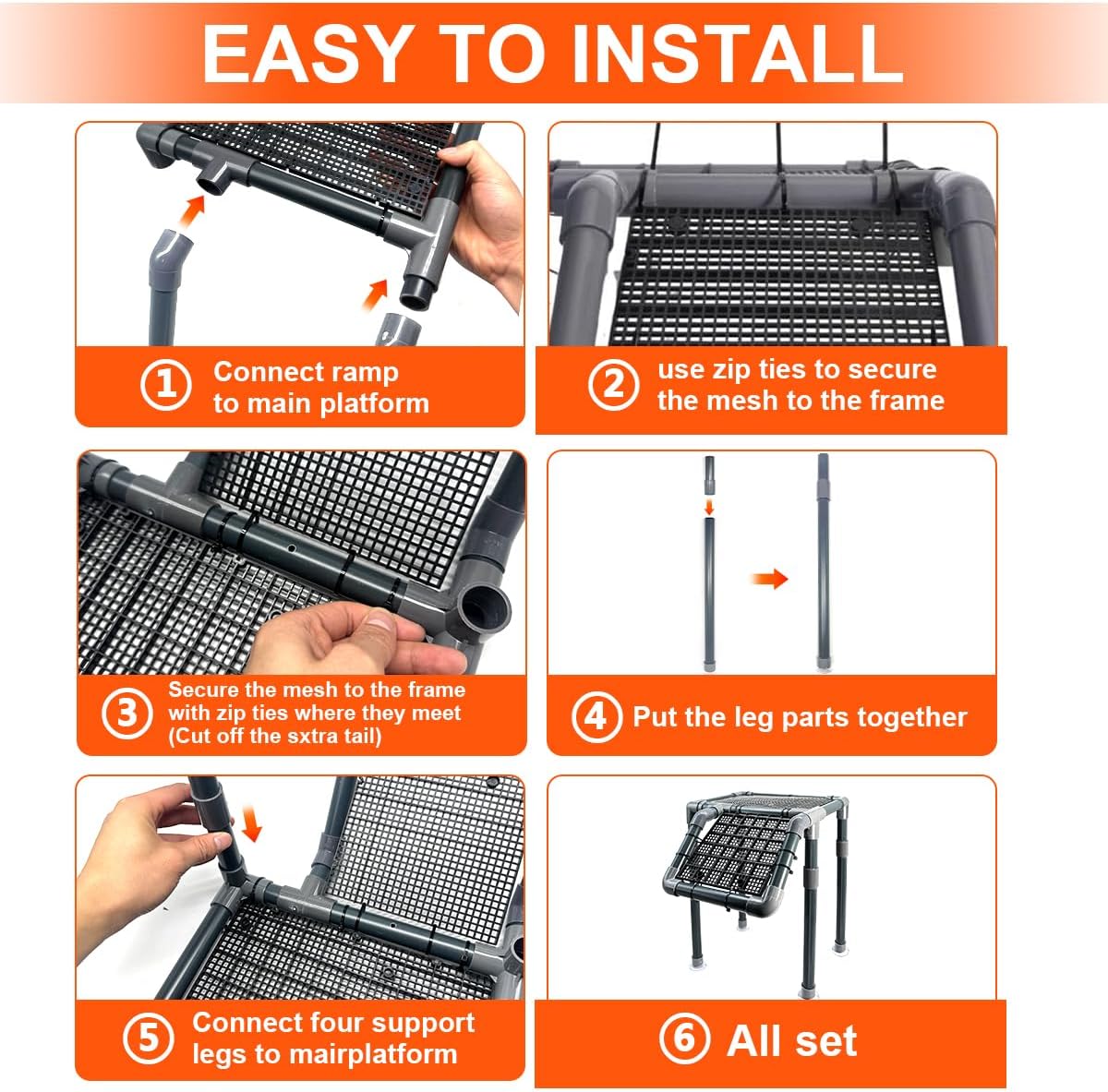 EASY TO INSTALL

① Connect ramp to main platform

② use zip ties to secure the mesh to the frame

③ Secure the mesh to the frame with zip ties where they meet (Cut off the sxtra tail)

④ Put the leg parts together

⑤ Connect four support legs to mairplatform

⑥ All set