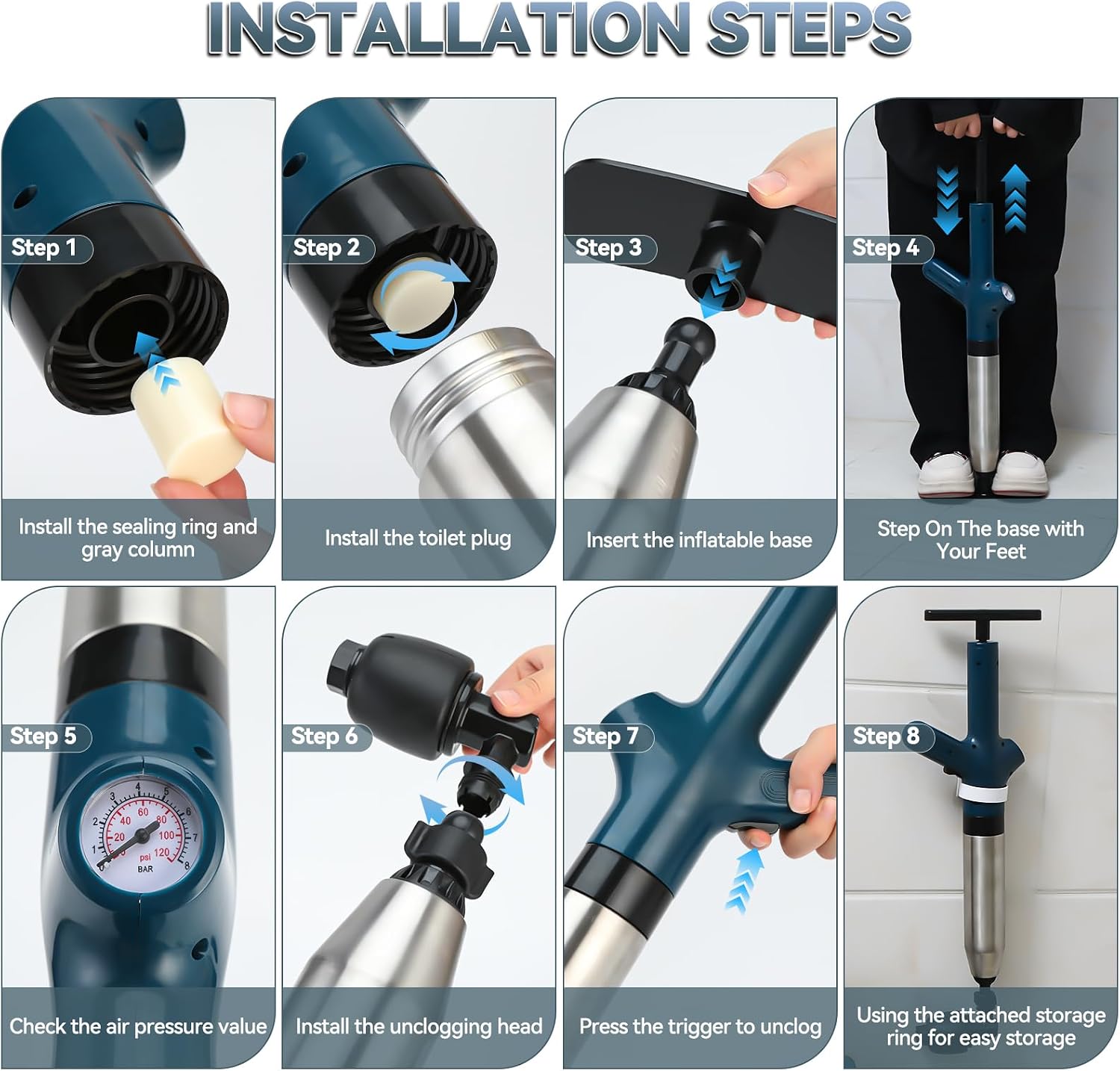 INSTALLATION STEPS

Step 1
Install the sealing ring and gray column

Step 2
Install the toilet plug

Step 3
Insert the inflatable base

Step 4
Step On The base with Your Feet

Step 5
1 2 3 4 5 6 7 8
20 40 60 80 100 120
psi
BAR
Check the air pressure value

Step 6
Install the unclogging head

Step 7
Press the trigger to unclog

Step 8
Using the attached storage ring for easy storage