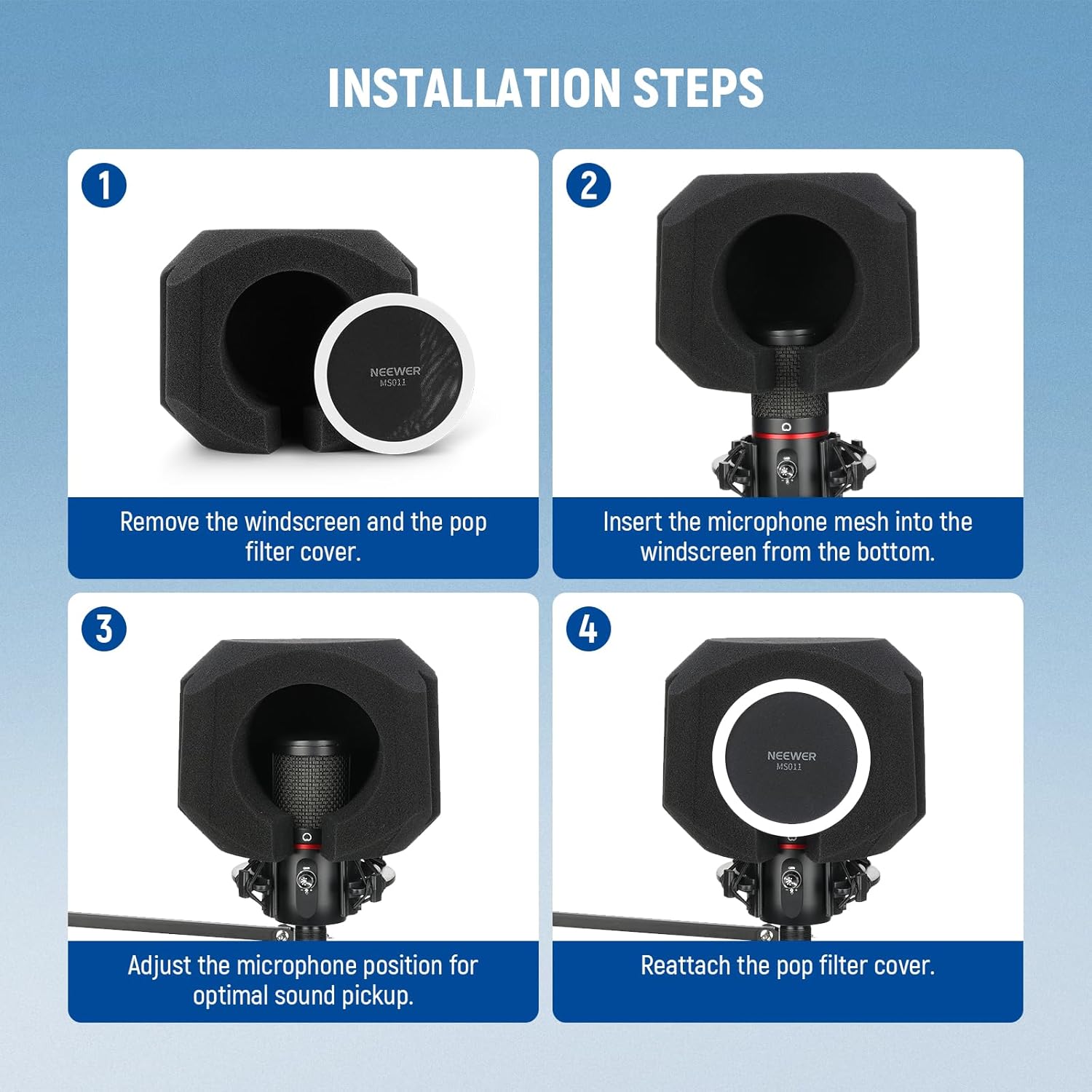 INSTALLATION STEPS

1

NEEWER
MS011

Remove the windscreen and the pop filter cover.

2

Insert the microphone mesh into the windscreen from the bottom.

3

Adjust the microphone position for optimal sound pickup.

4

NEEWER
MS011

Reattach the pop filter cover.