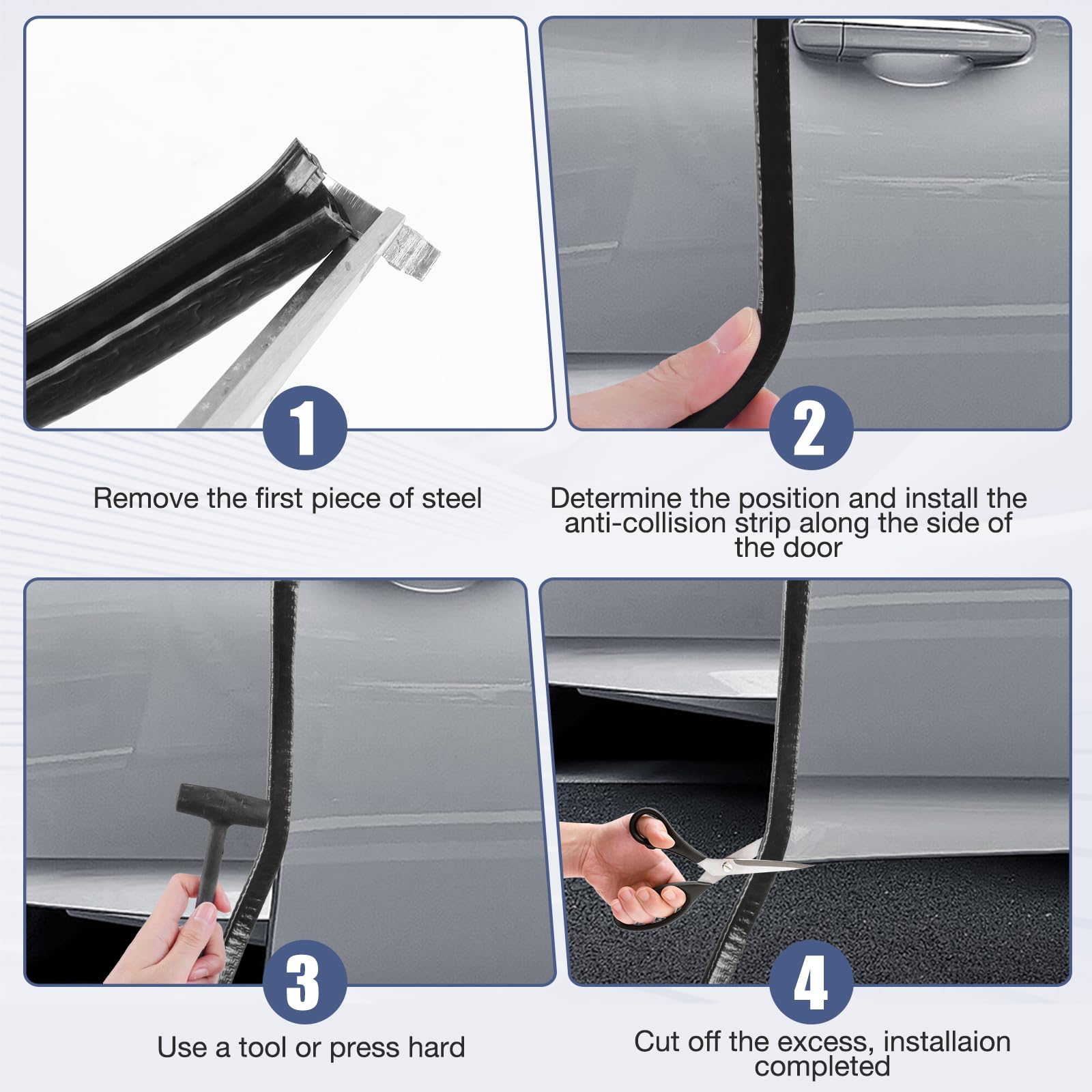 1

Remove the first piece of steel

2

Determine the position and install the anti-collision strip along the side of the door

3

Use a tool or press hard

4

Cut off the excess, installaion completed