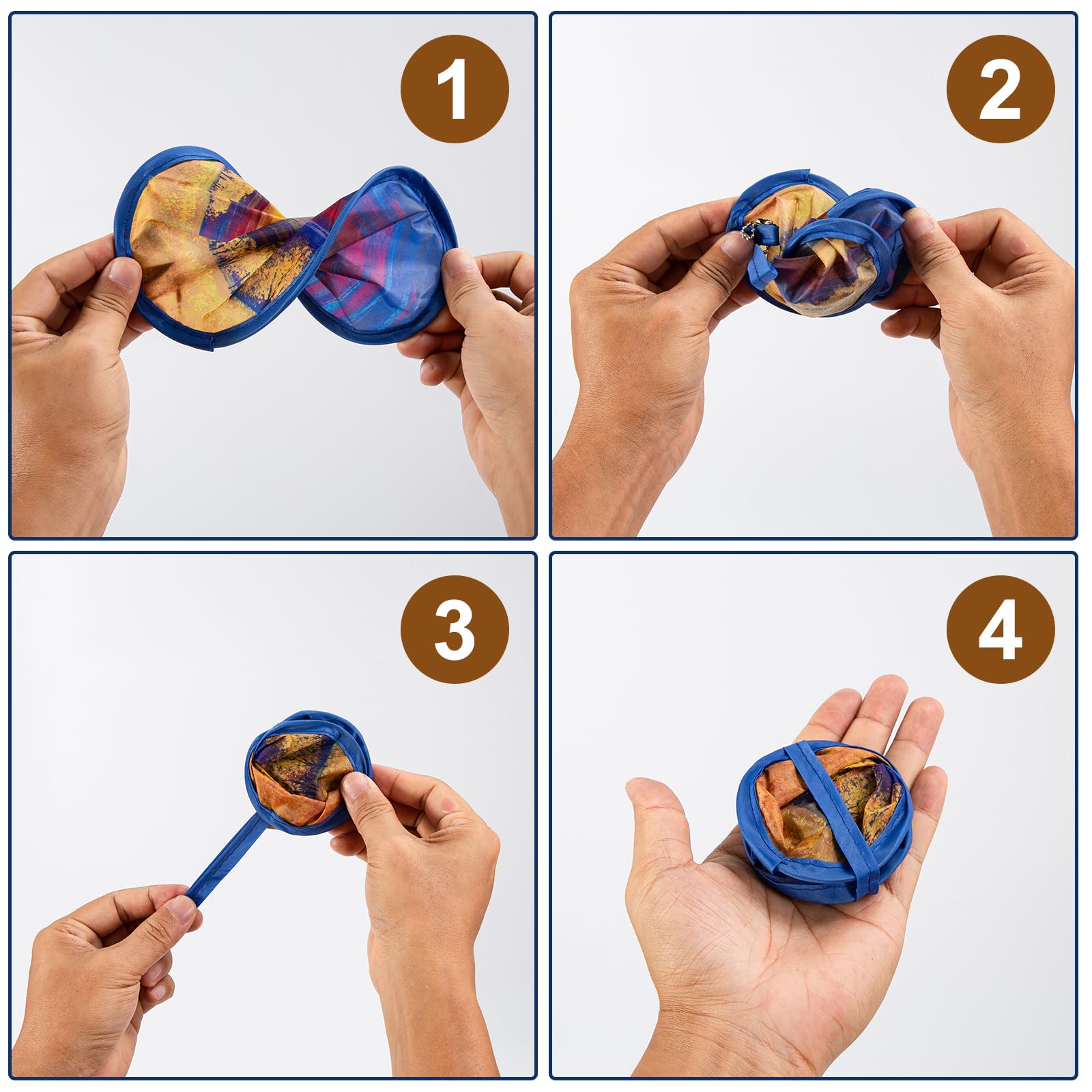 1

2

3

4