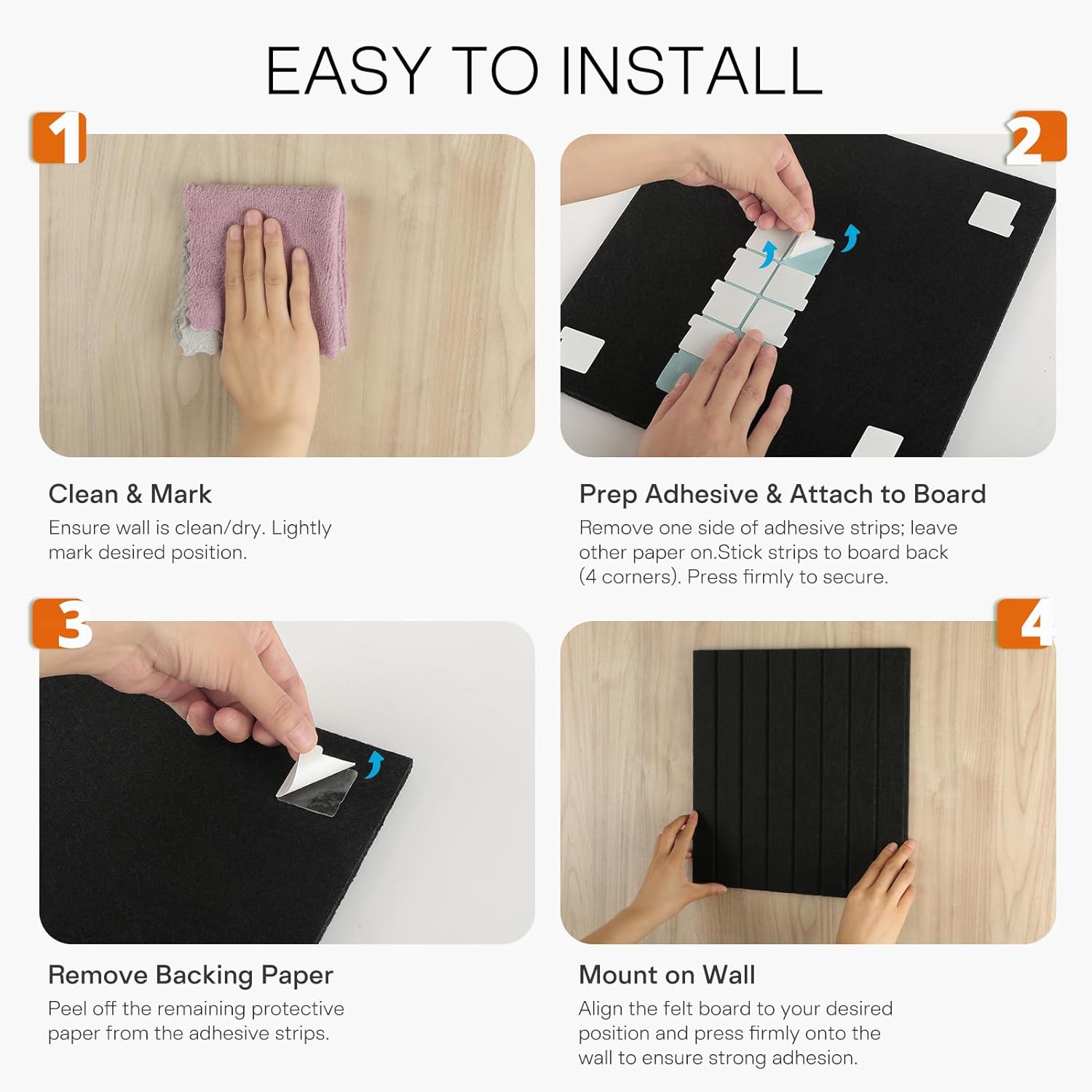 EASY TO INSTALL

1

Clean & Mark
Ensure wall is clean/dry. Lightly mark desired position.

2

Prep Adhesive & Attach to Board
Remove one side of adhesive strips; leave other paper on.Stick strips to board back (4 corners). Press firmly to secure.

3

Remove Backing Paper
Peel off the remaining protective paper from the adhesive strips.

4

Mount on Wall
Align the felt board to your desired position and press firmly onto the wall to ensure strong adhesion.