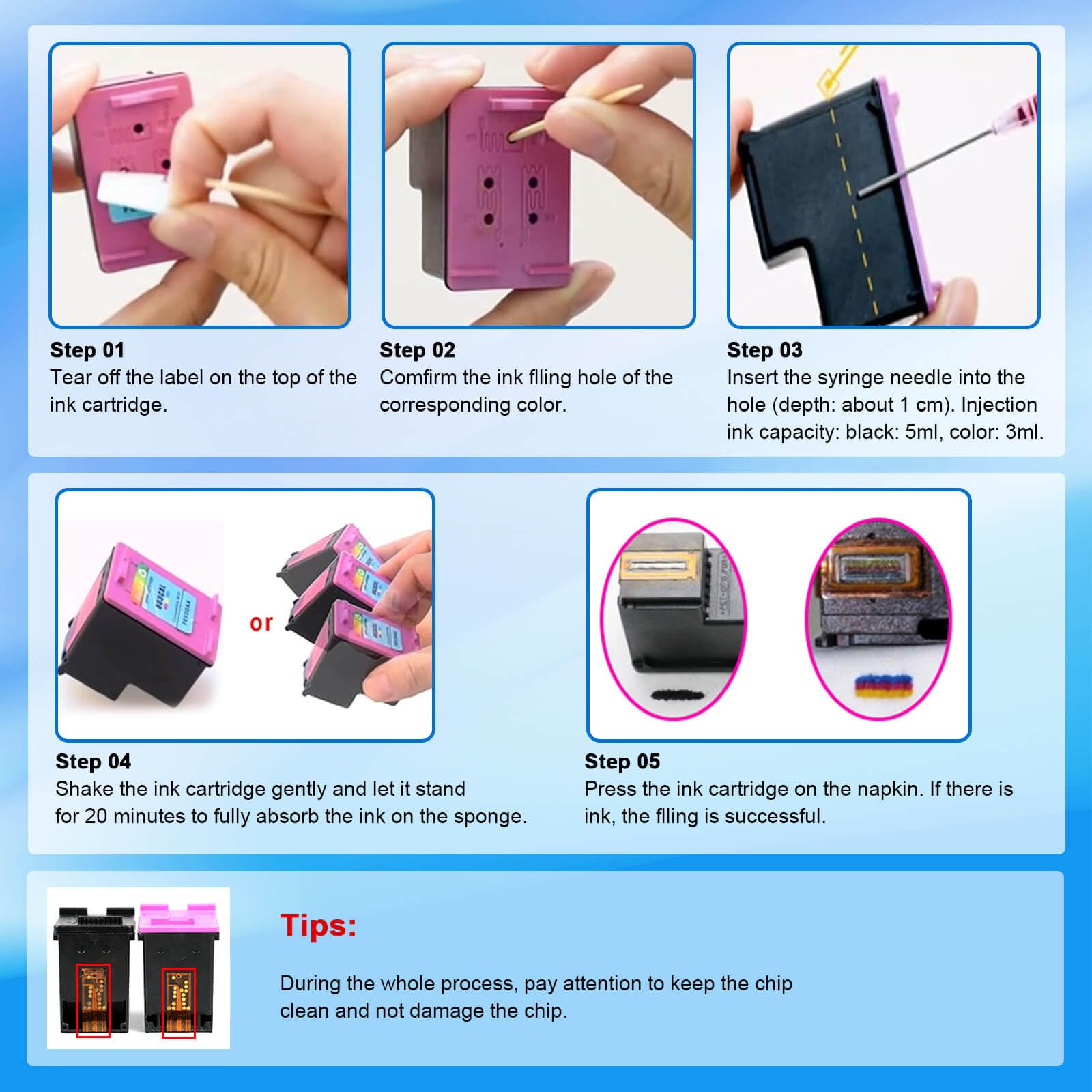 Step 01
Tear off the label on the top of the ink cartridge.

Step 02
Comfirm the ink flling hole of the corresponding color.

Step 03
Insert the syringe needle into the hole (depth: about 1 cm). Injection ink capacity: black: 5ml, color: 3ml.

or

Step 04
Shake the ink cartridge gently and let it stand for 20 minutes to fully absorb the ink on the sponge.

Step 05
Press the ink cartridge on the napkin. If there is ink, the flling is successful.

Tips:

During the whole process, pay attention to keep the chip clean and not damage the chip.