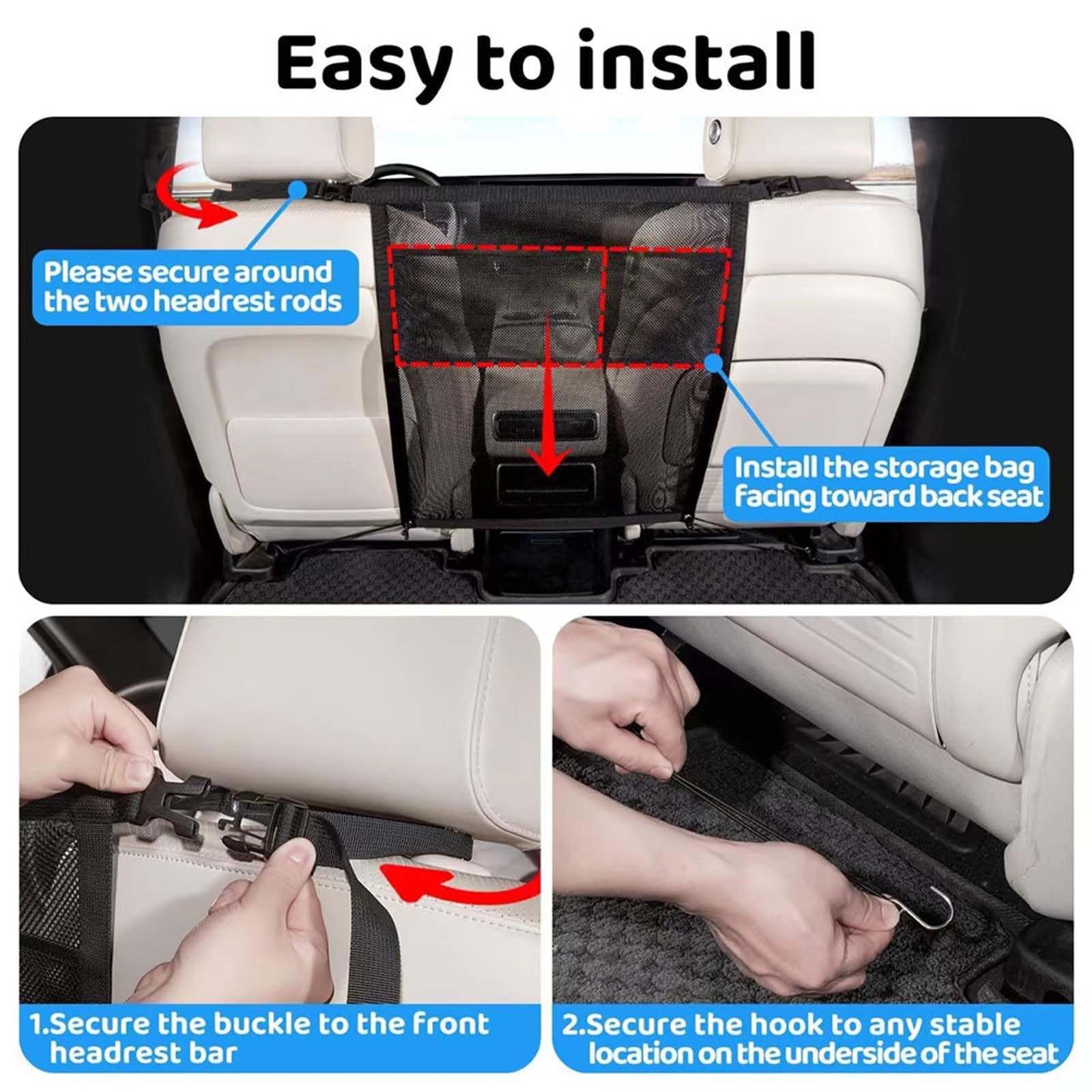 Easy to install

Please secure around the two headrest rods

Install the storage bag facing toward back seat

1.Secure the buckle to the front headrest bar

2.Secure the hook to any stable location on the underside of the seat