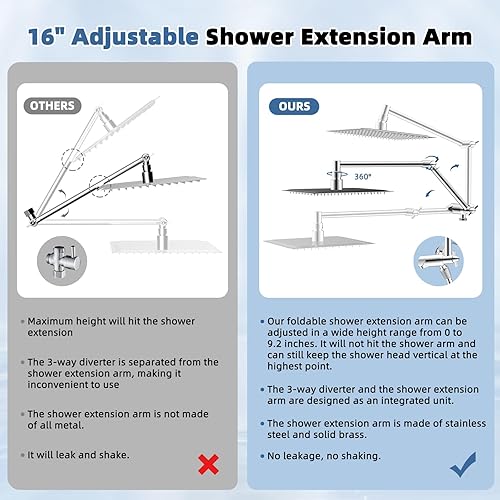 16" Adjustable Shower Extension Arm

OTHERS

• Maximum height will hit the shower extension

• The 3-way diverter is separated from the shower extension arm, making it inconvenient to use

• The shower extension arm is not made of all metal.

• It will leak and shake.

OURS

360°

• Our foldable shower extension arm can be adjusted in a wide height range from 0 to 9.2 inches. It will not hit the shower arm and can still keep the shower head vertical at the highest point.

• The 3-way diverter and the shower extension arm are designed as an integrated unit.

• The shower extension arm is made of stainless steel and solid brass.

• No leakage, no shaking.