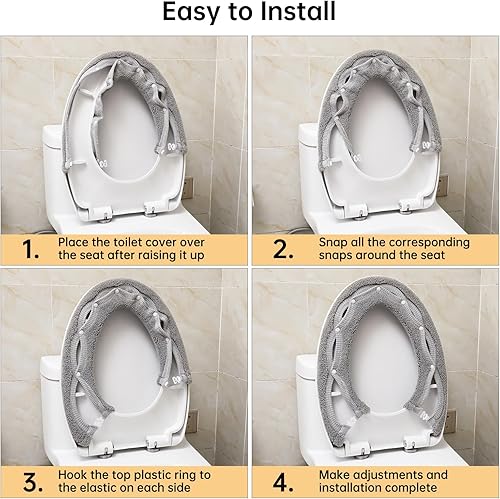 Easy to Install

1. Place the toilet cover over the seat after raising it up

2. Snap all the corresponding snaps around the seat

3. Hook the top plastic ring to the elastic on each side

4. Make adjustments and installation complete