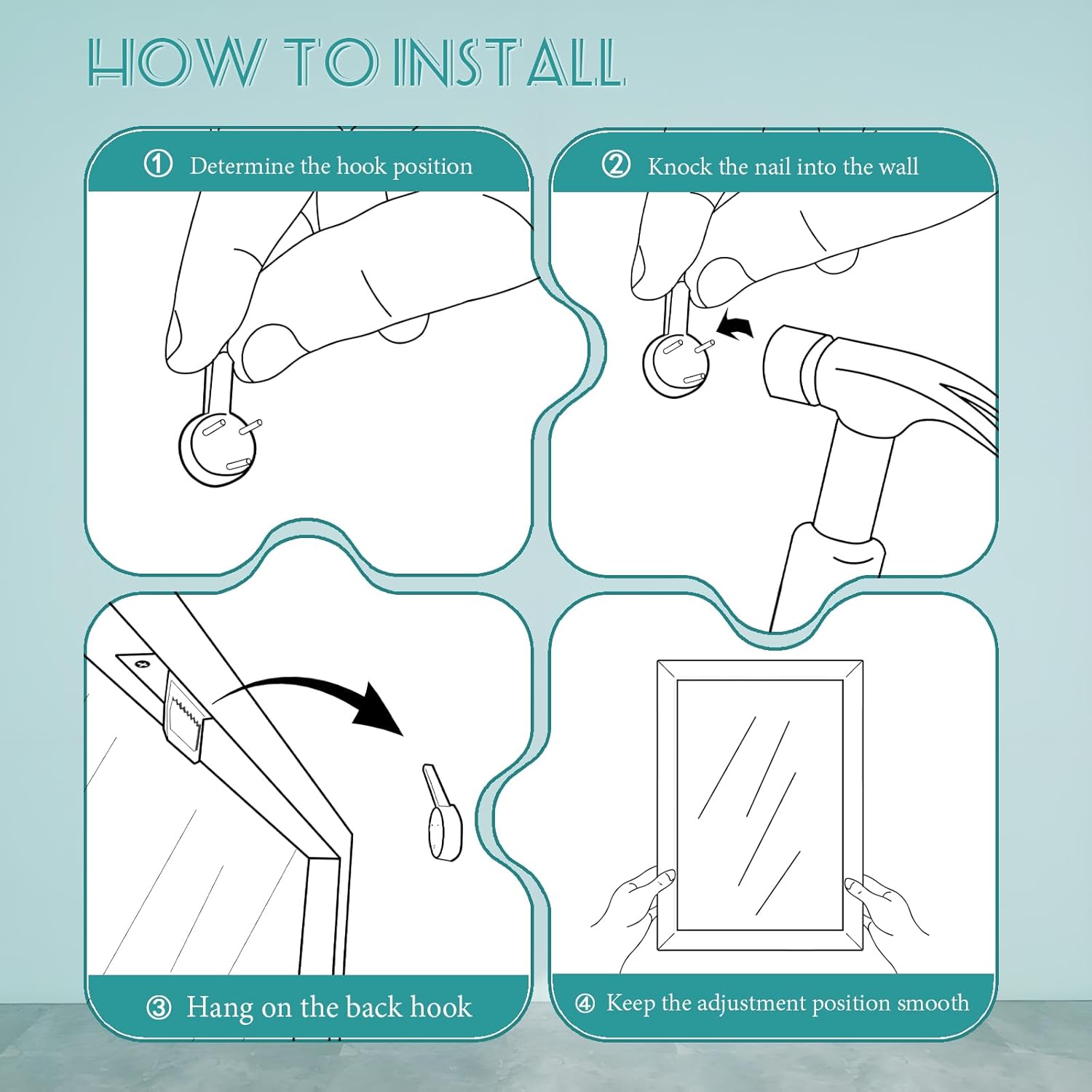 HOW TO INSTALL

① Determine the hook position

② Knock the nail into the wall

③ Hang on the back hook

④ Keep the adjustment position smooth