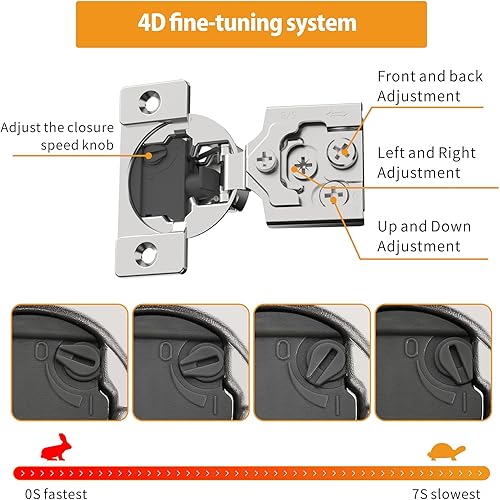 4D fine-tuning system

Adjust the closure speed knob

Front and back Adjustment

Left and Right Adjustment

Up and Down Adjustment

0

I

0

I

0

I

0

I

0S fastest

7S slowest