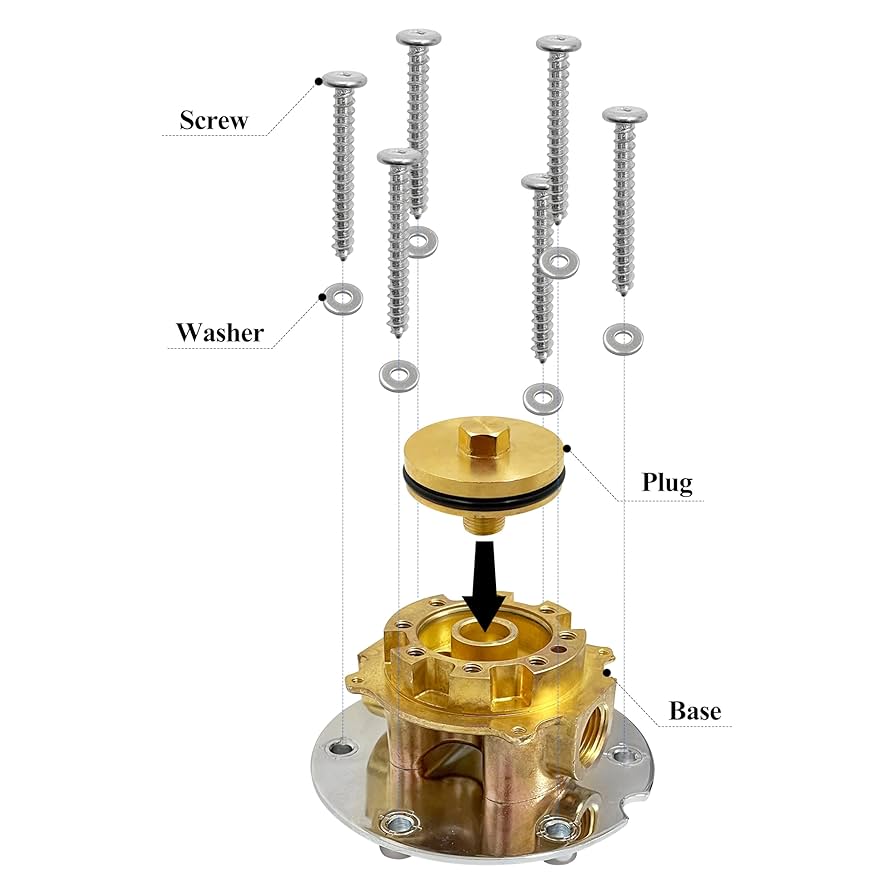 Screw

Washer

Plug

Base