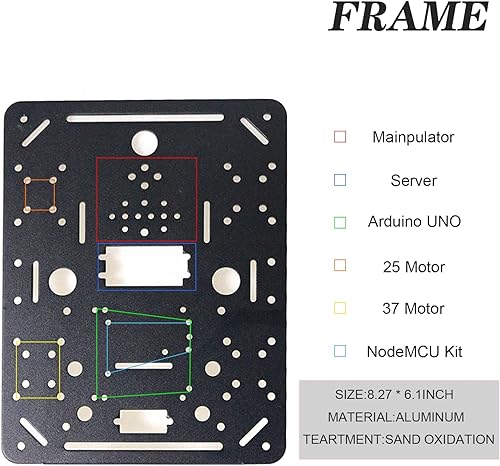 FRAME

Mainpulator

Server

Arduino UNO

25 Motor

37 Motor

NodeMCU Kit

SIZE:8.27 * 6.1INCH

MATERIAL:ALUMINUM

TEARTMENT:SAND OXIDATION