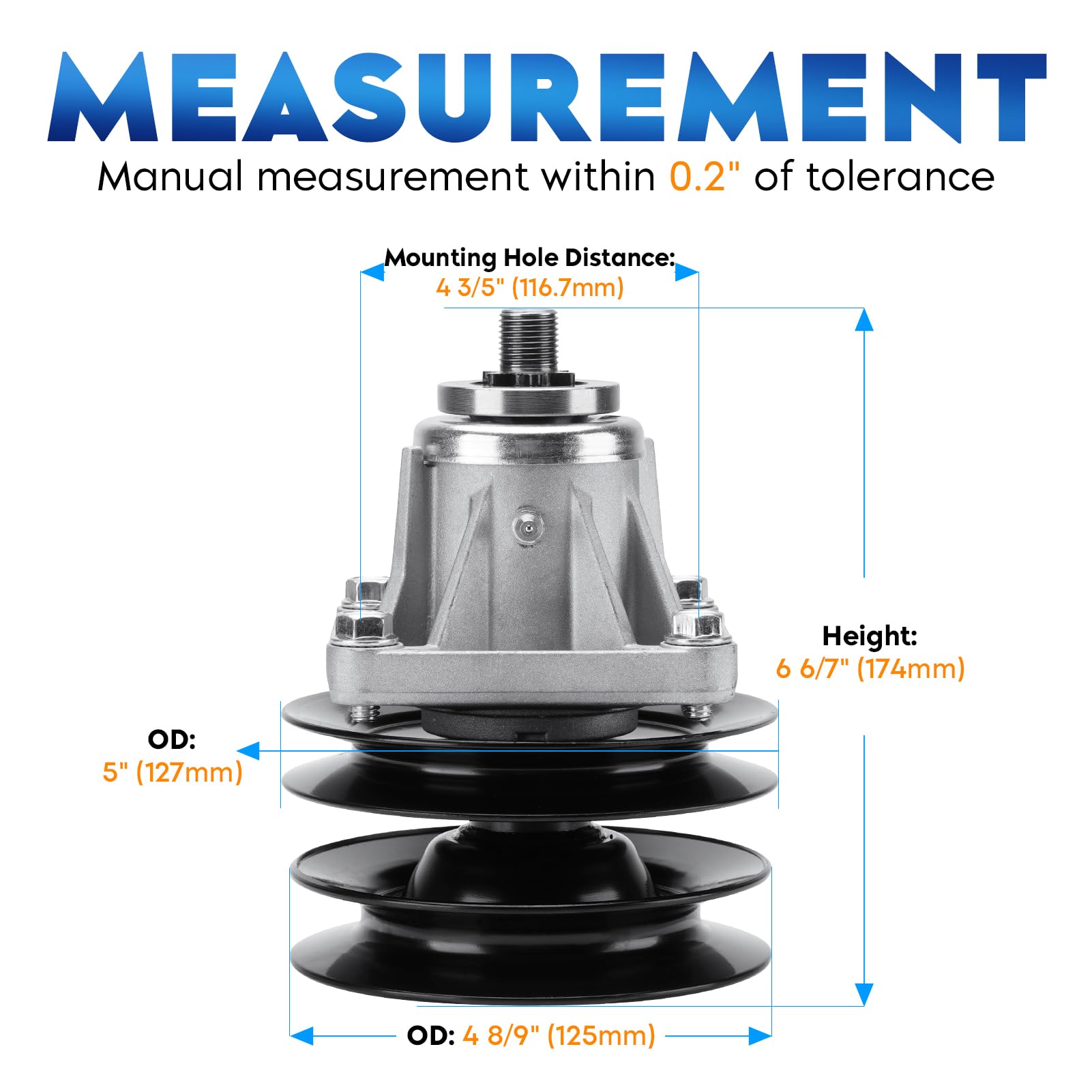 MEASUREMENT
Manual measurement within 0.2" of tolerance

Mounting Hole Distance:
4 3/5" (116.7mm)

Height:
6 6/7" (174mm)

OD:
5" (127mm)

OD: 4 8/9" (125mm)