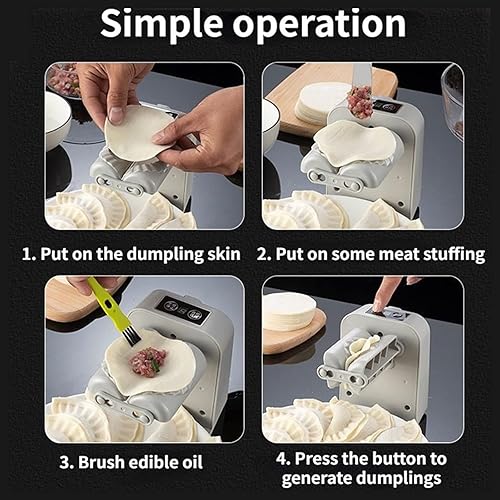 Simple operation

1. Put on the dumpling skin

2. Put on some meat stuffing

3. Brush edible oil

4. Press the button to generate dumplings