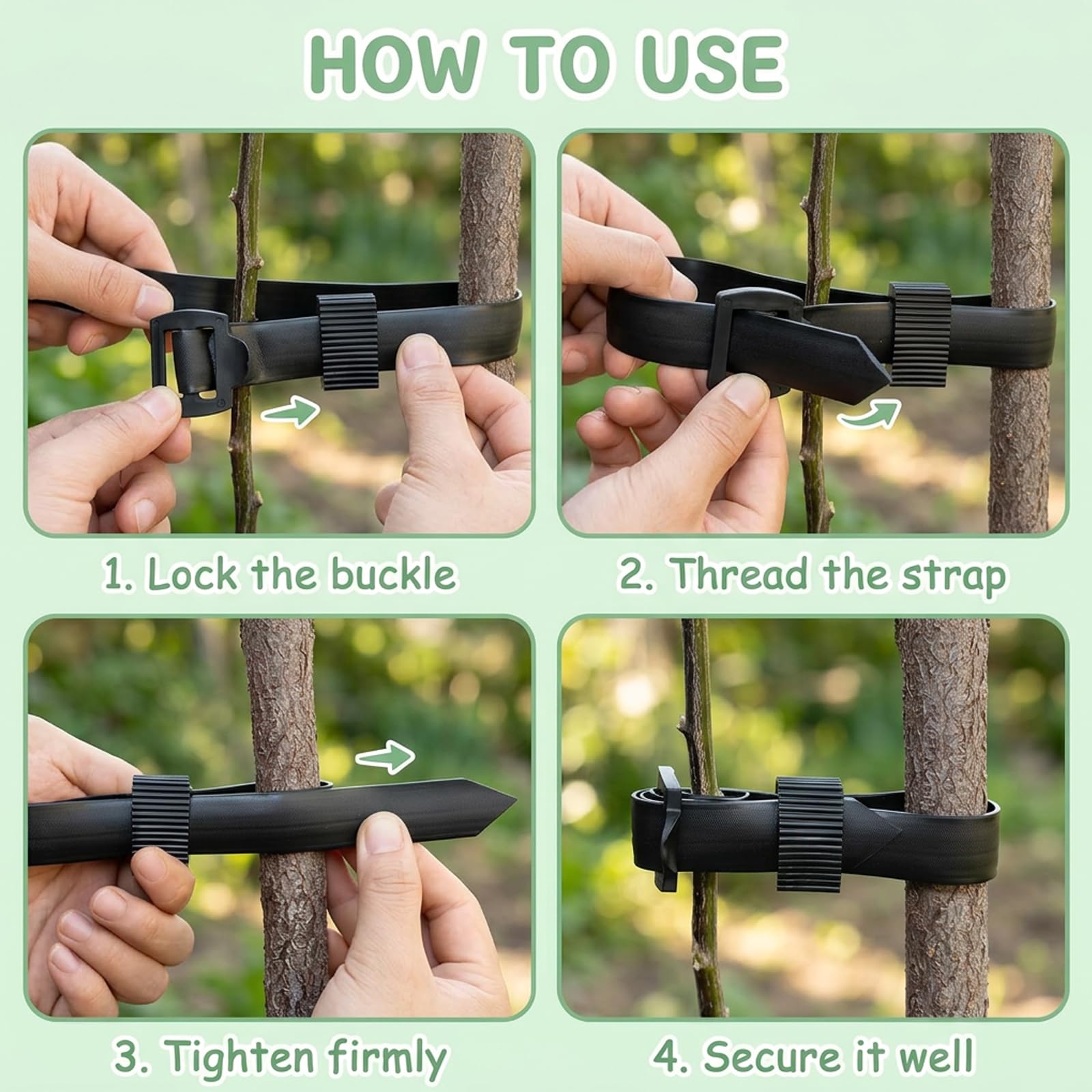 HOW TO USE

1. Lock the buckle

2. Thread the strap

3. Tighten firmly

4. Secure it well