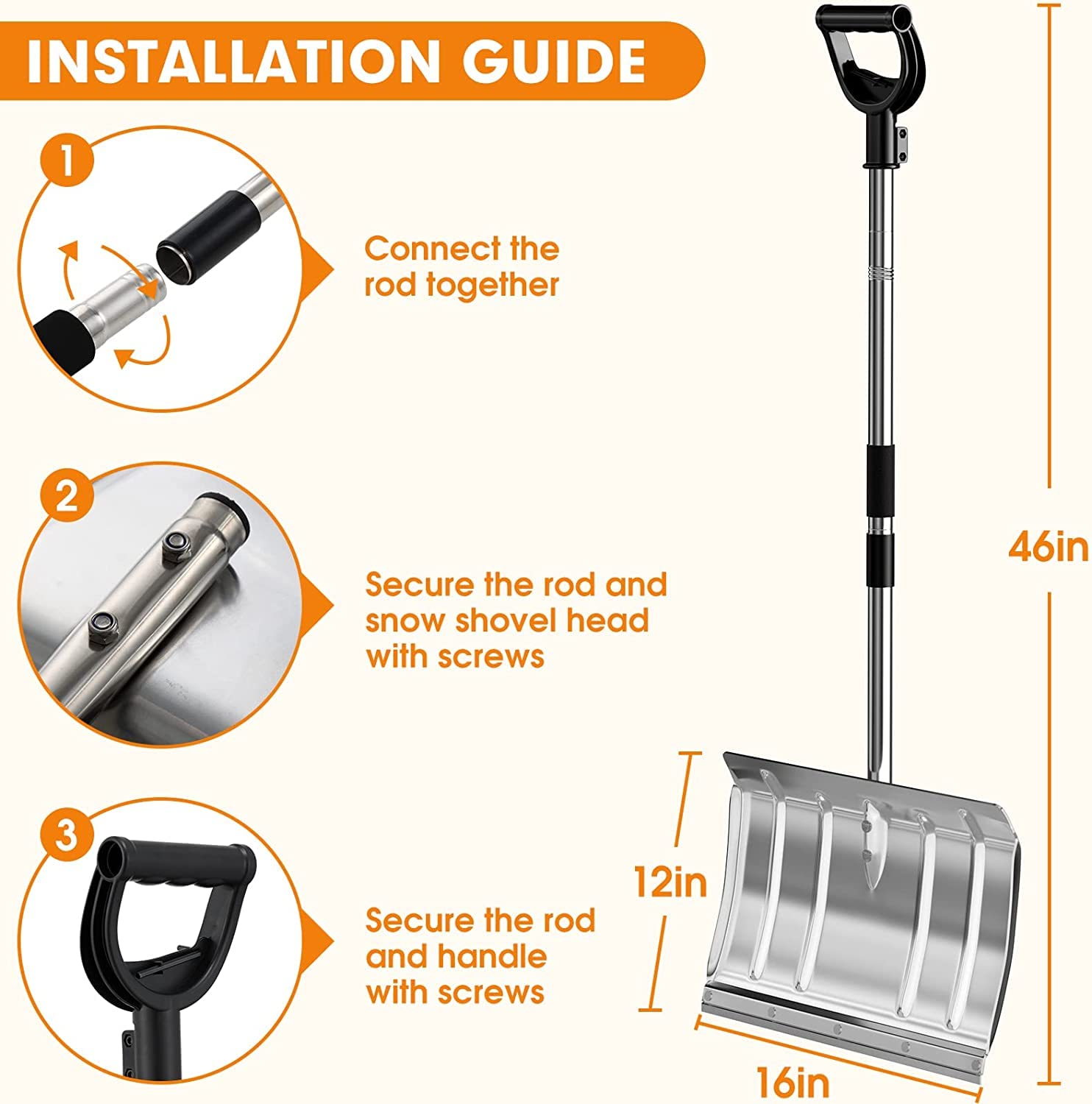 INSTALLATION GUIDE

1

Connect the rod together

2

Secure the rod and snow shovel head with screws

3

Secure the rod and handle with screws

46in

12in

16in