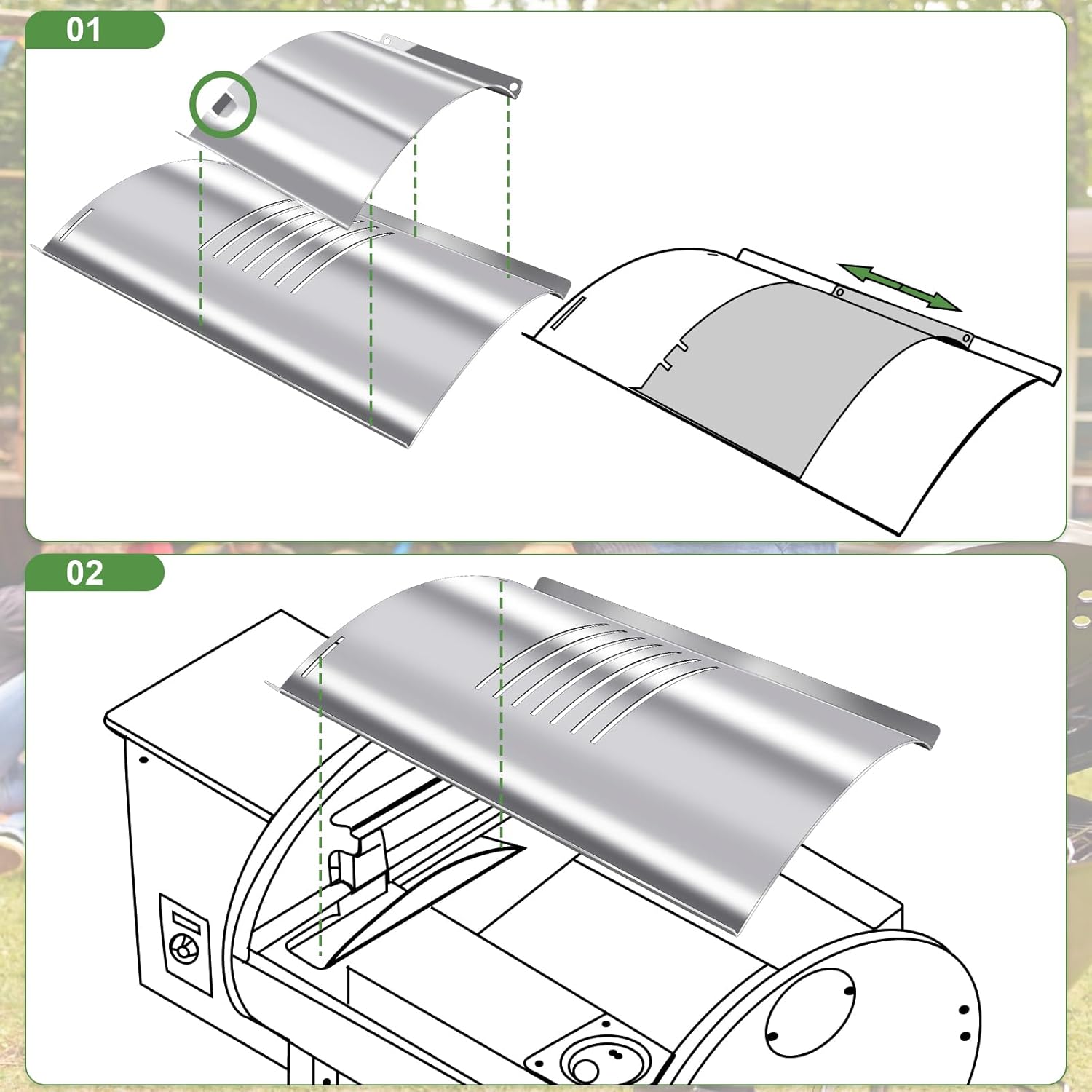 01

02