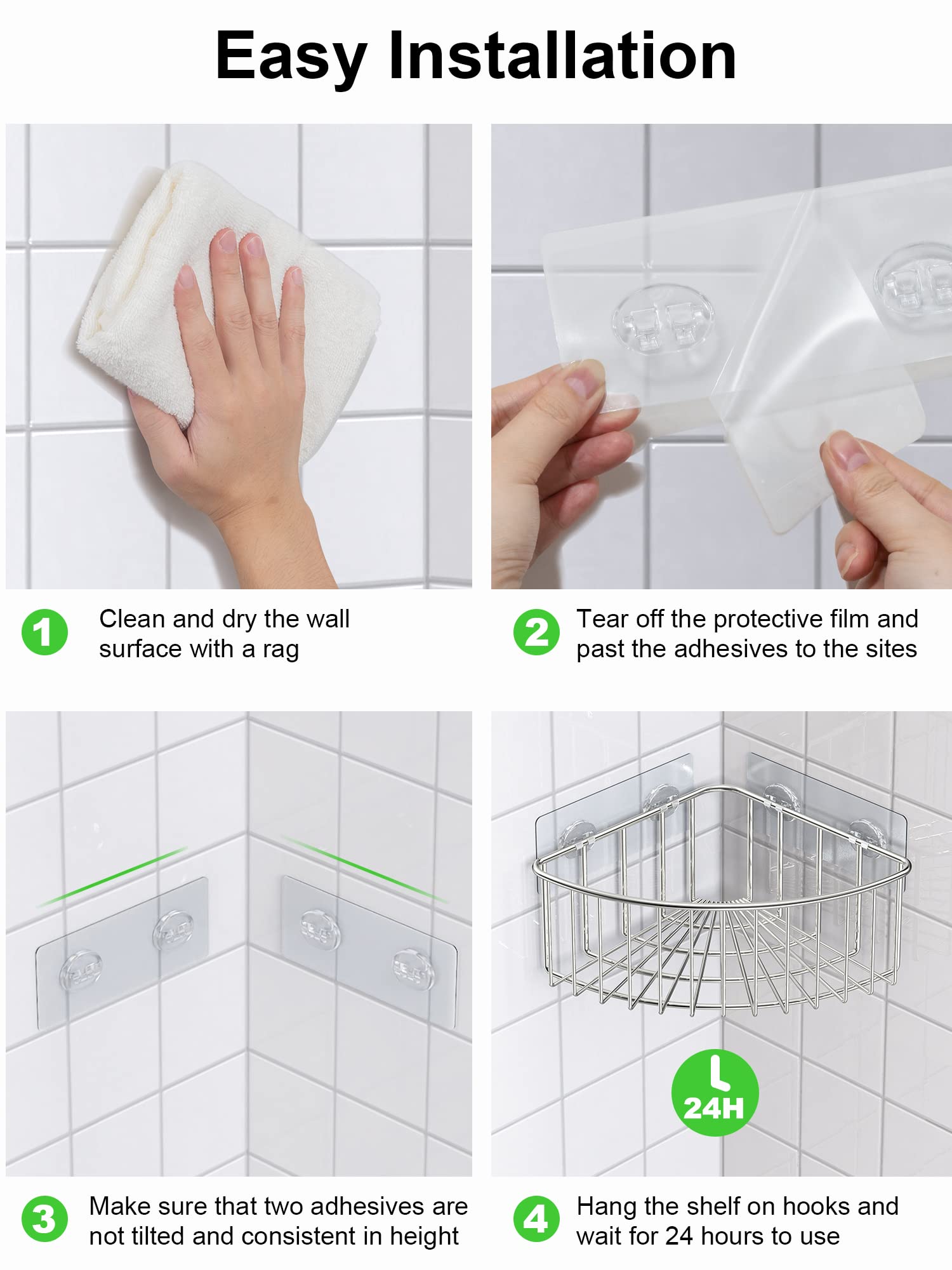 Easy Installation

1 Clean and dry the wall surface with a rag

2 Tear off the protective film and past the adhesives to the sites

24H

3 Make sure that two adhesives are not tilted and consistent in height

4 Hang the shelf on hooks and wait for 24 hours to use