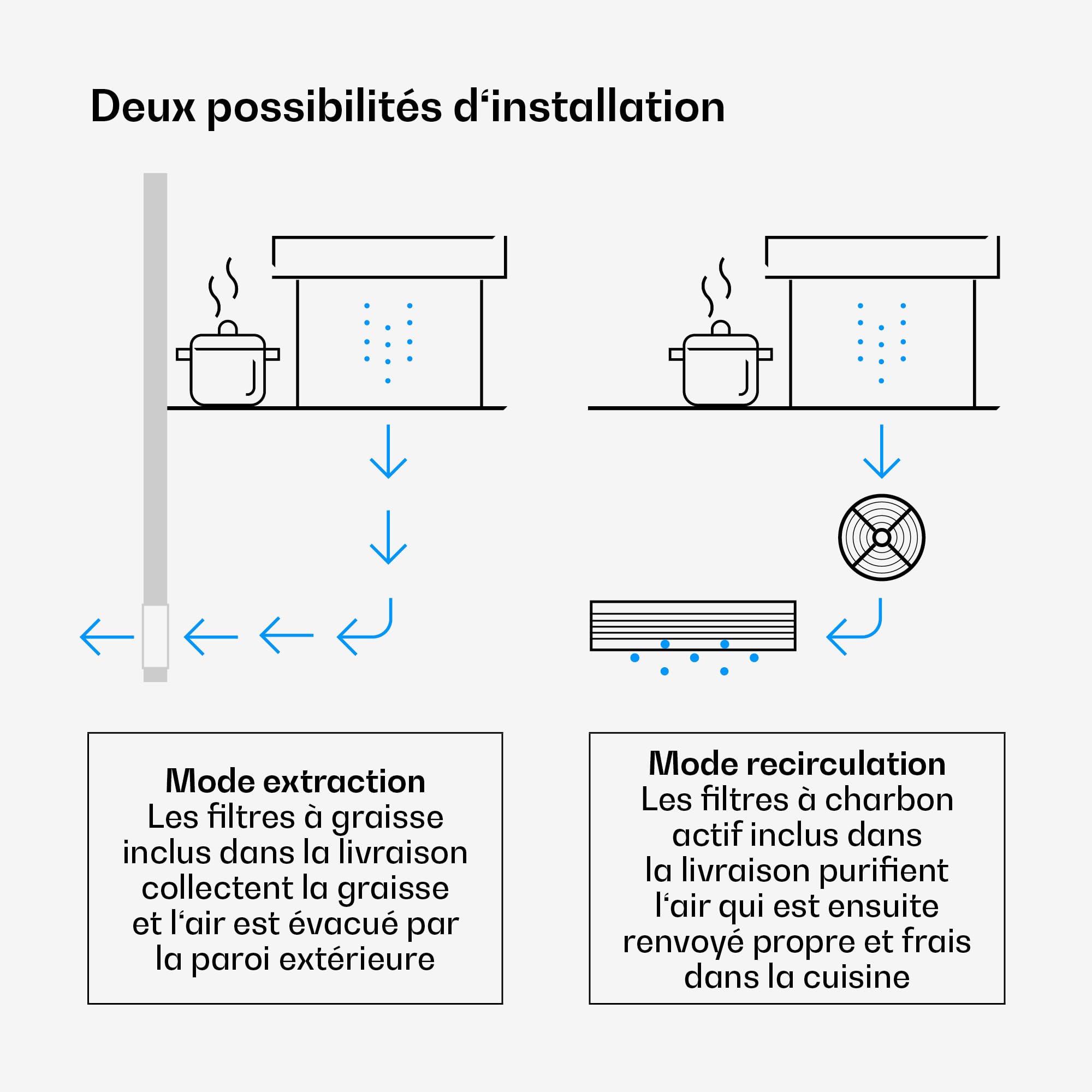 Deux possibilités d‘installation

Mode extraction
Les filtres à graisse inclus dans la livraison collectent la graisse et l‘air est évacué par la paroi extérieure

Mode recirculation
Les filtres à charbon actif inclus dans la livraison purifient l‘air qui est ensuite renvoyé propre et frais dans la cuisine