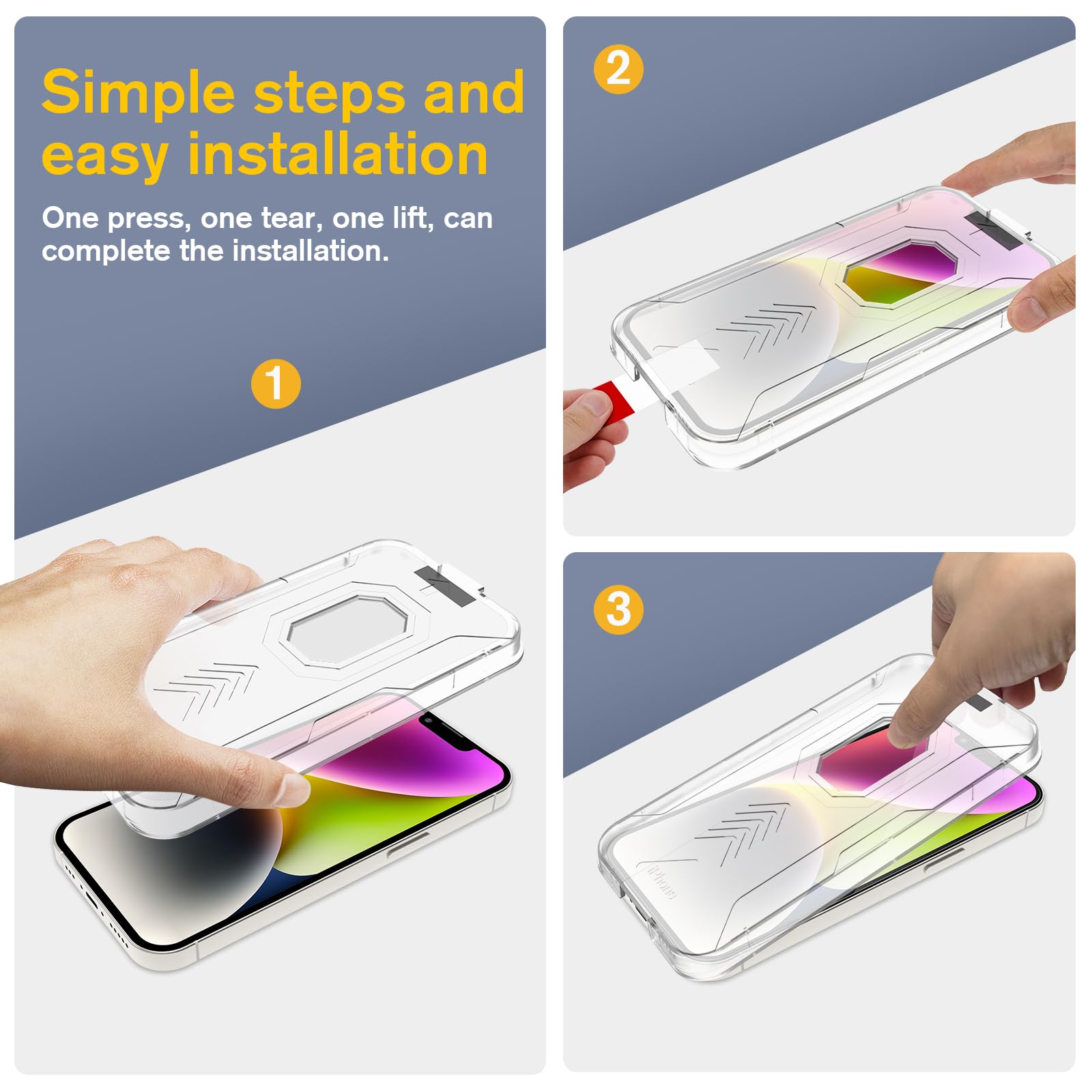 Simple steps and easy installation

One press, one tear, one lift, can complete the installation.

1

2

3

iPhone