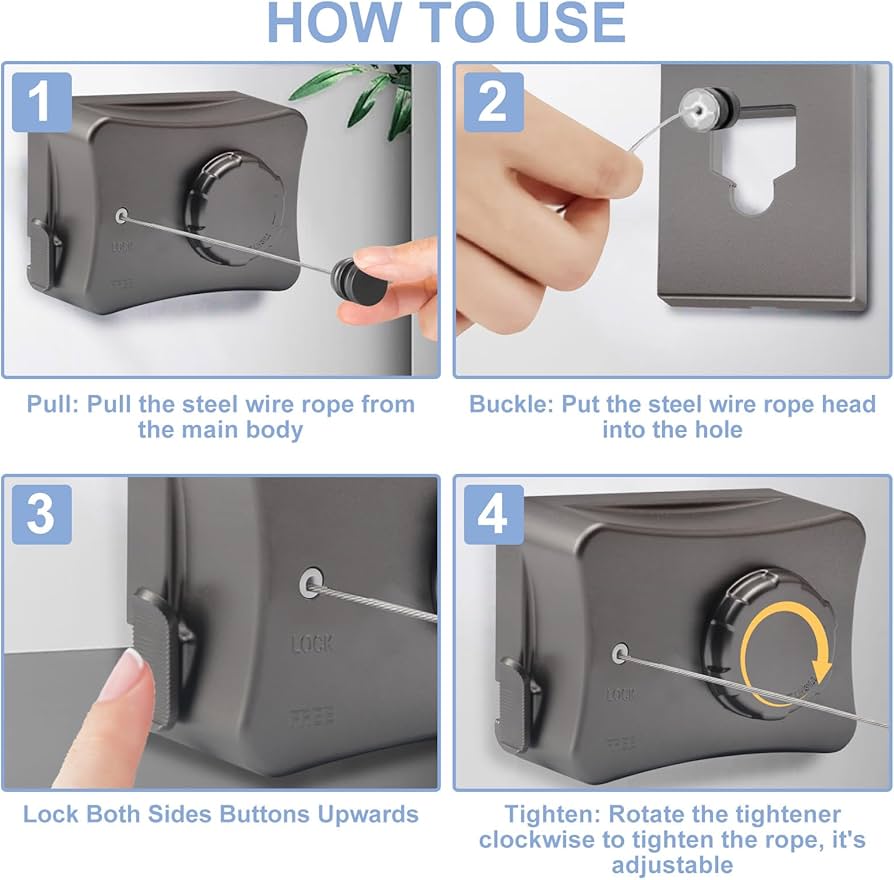 HOW TO USE

1

LOCK

FREE

Pull: Pull the steel wire rope from the main body

2

Buckle: Put the steel wire rope head into the hole

3

LOCK

FREE

Lock Both Sides Buttons Upwards

4

LOCK

FREE

Tighten: Rotate the tightener clockwise to tighten the rope, it's adjustable