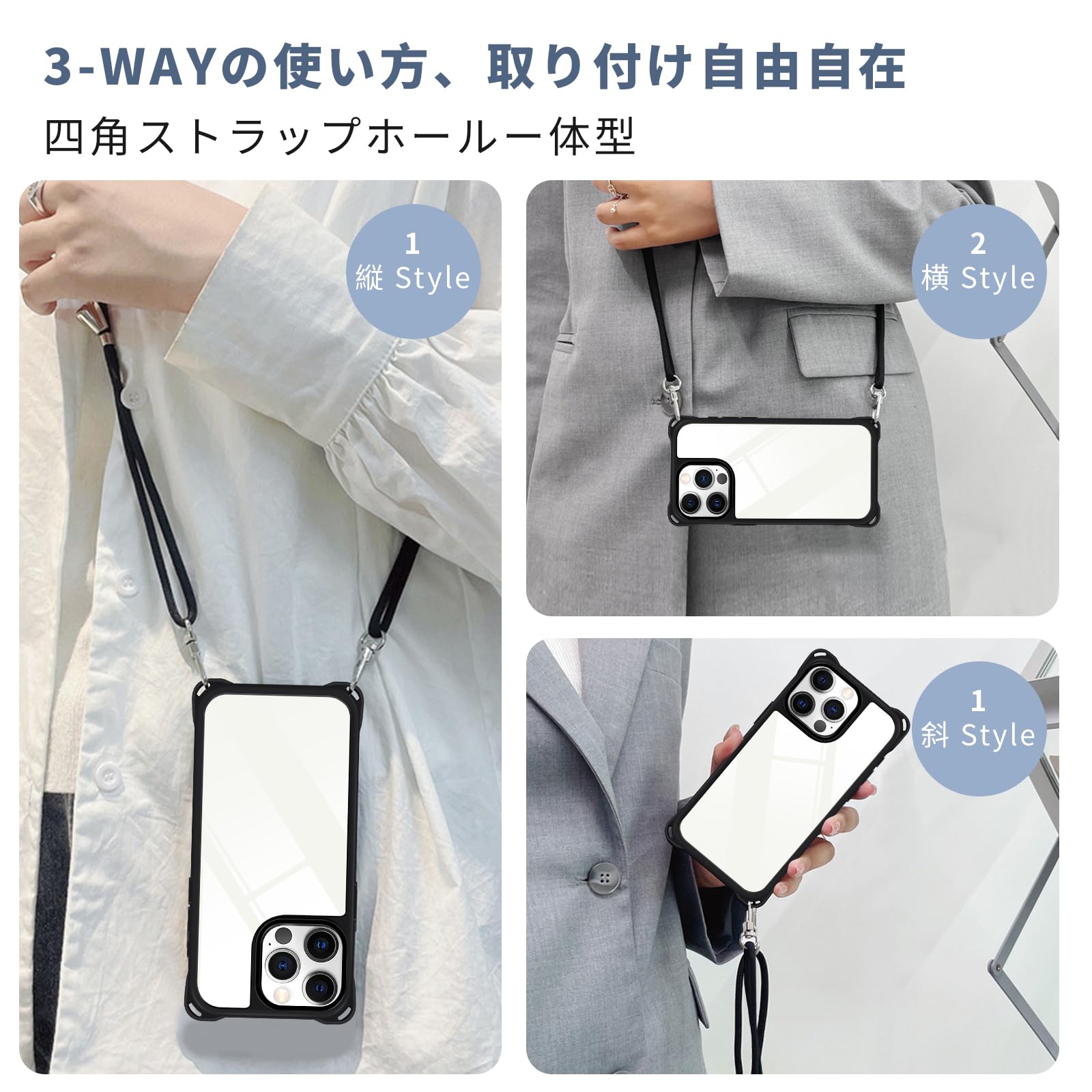 3-WAYの使い方、取り付け自由自在

四角ストラップホール一体型

1
縦 Style

2
横 Style

1
斜 Style