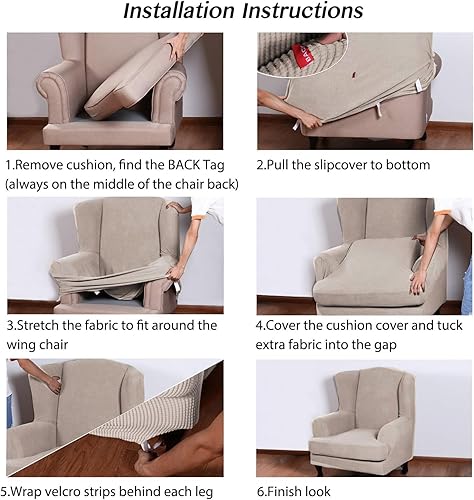 Installation Instructions

BACK

1.Remove cushion, find the BACK Tag (always on the middle of the chair back)

2.Pull the slipcover to bottom

3.Stretch the fabric to fit around the wing chair

4.Cover the cushion cover and tuck extra fabric into the gap

5.Wrap velcro strips behind each leg

6.Finish look