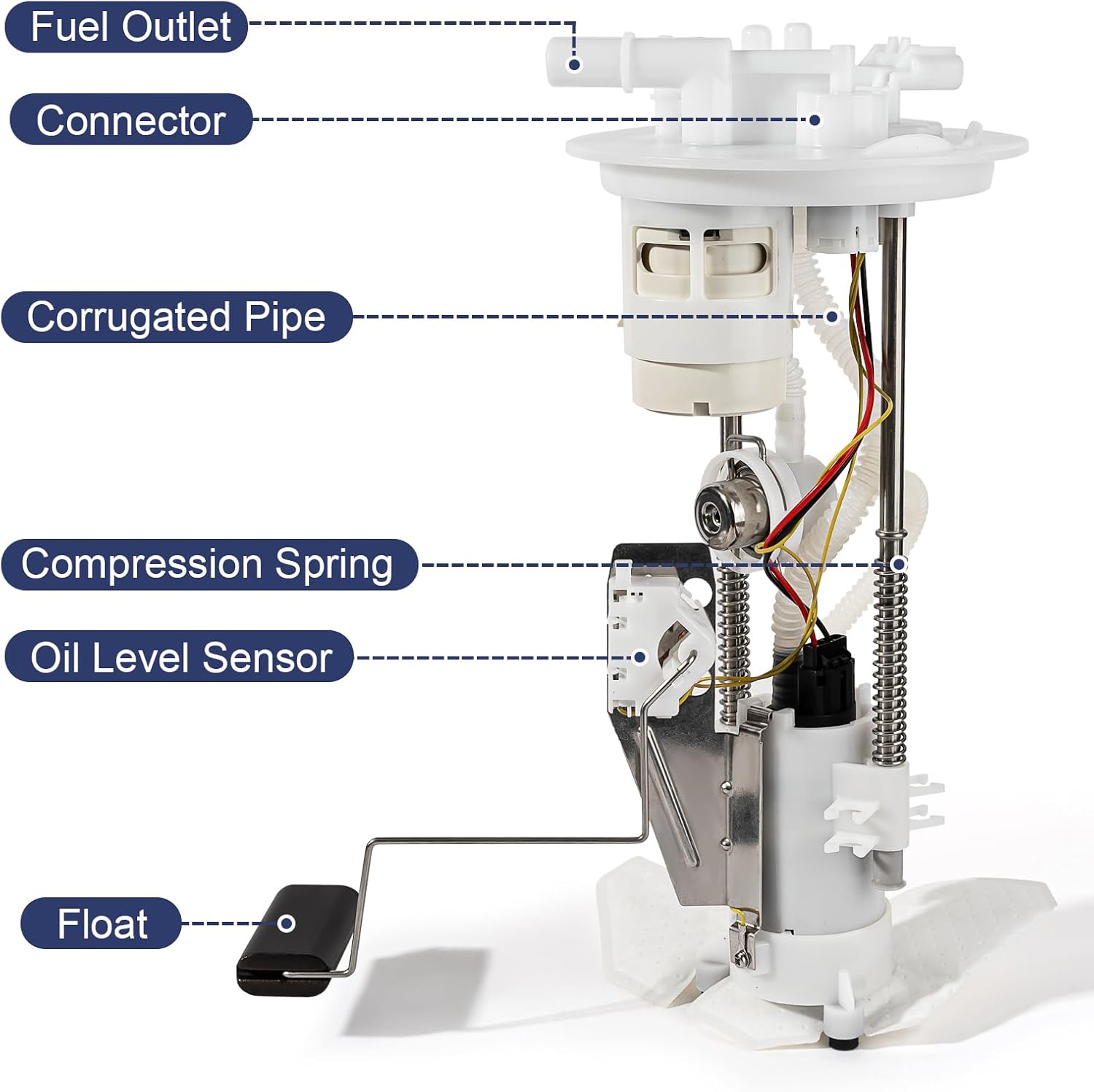 Fuel Outlet

Connector

Corrugated Pipe

Compression Spring

Oil Level Sensor

Float