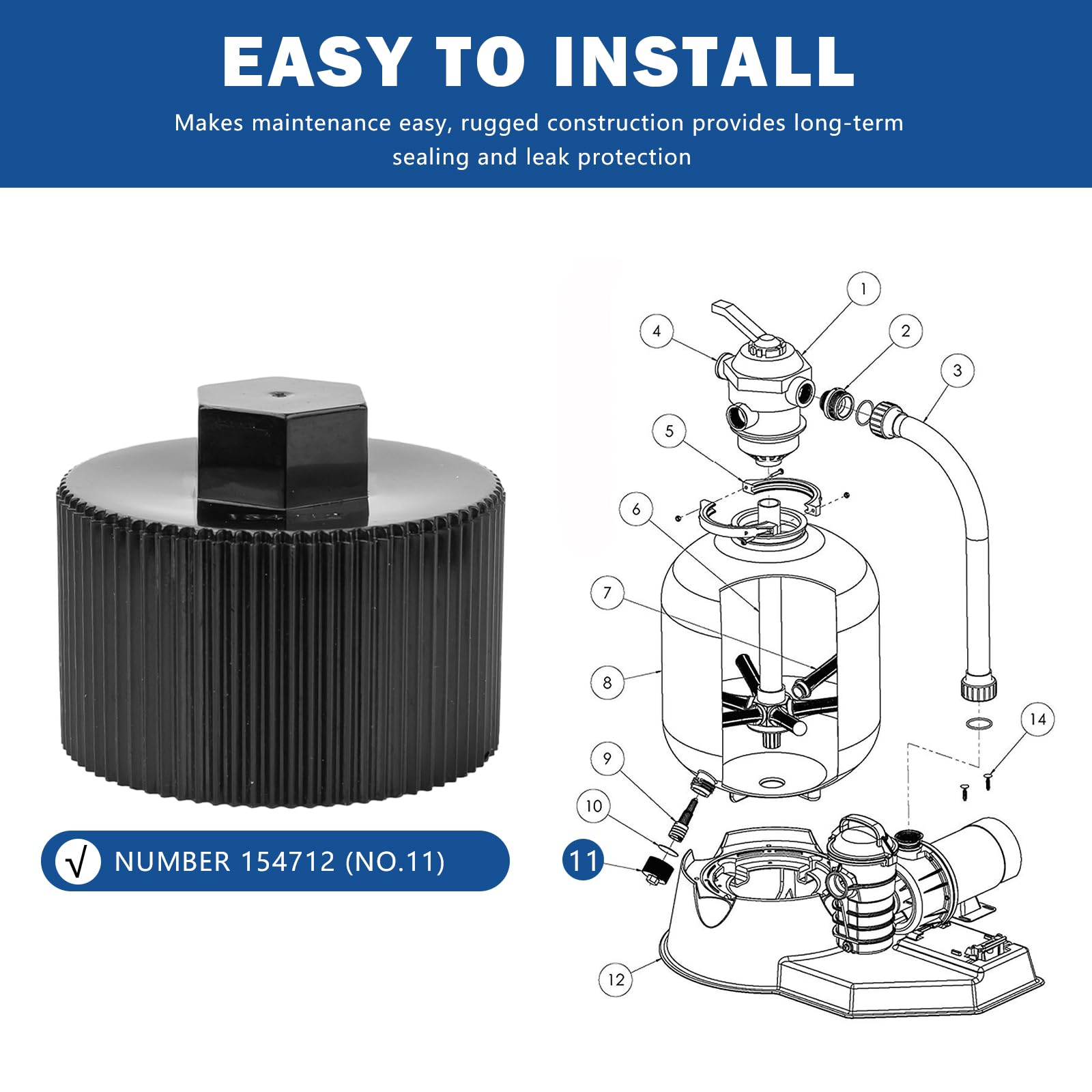 EASY TO INSTALL

Makes maintenance easy, rugged construction provides long-term sealing and leak protection

√ NUMBER 154712 (NO.11)

1
4
2
3
5
6
7
8
14
9
10
11
12