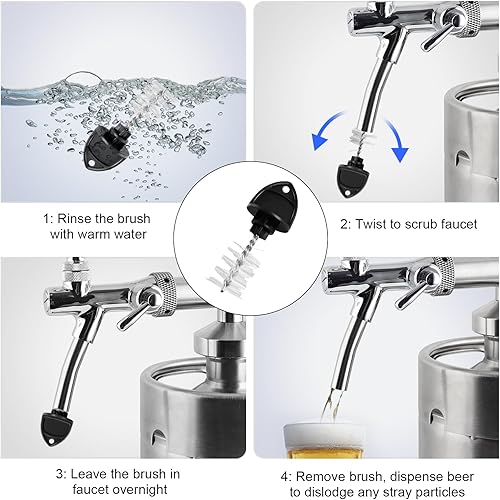 1: Rinse the brush with warm water

2: Twist to scrub faucet

3: Leave the brush in faucet overnight

4: Remove brush, dispense beer to dislodge any stray particles