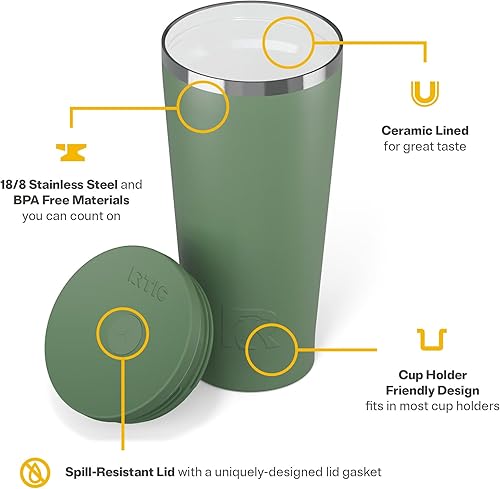 Ceramic Lined
for great taste

18/8 Stainless Steel and
BPA Free Materials
you can count on

RTIC

Cup Holder
Friendly Design
fits in most cup holders

Spill-Resistant Lid with a uniquely-designed lid gasket