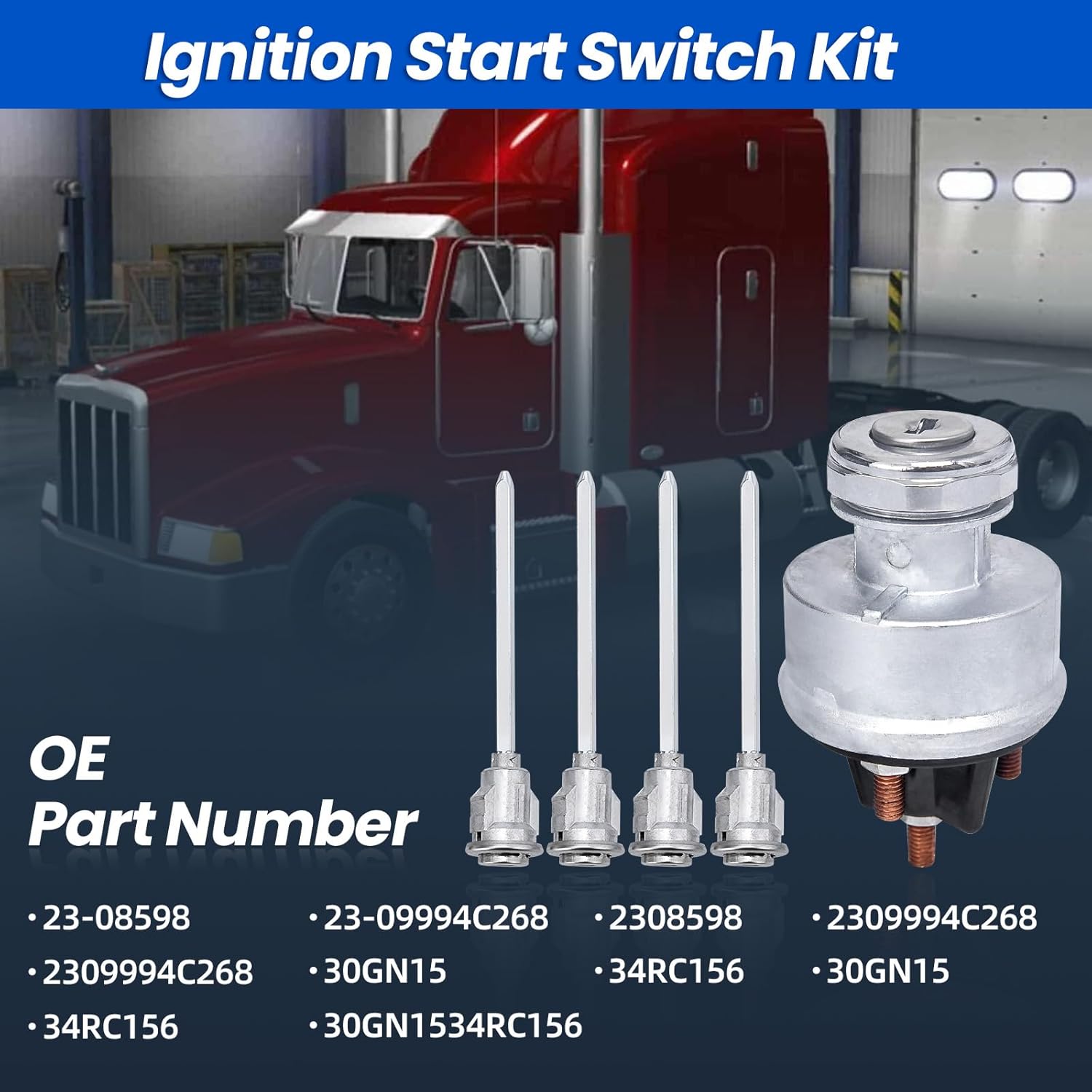 Ignition Start Switch Kit

OE
Part Number

• 23-08598
• 2309994C268
• 34RC156

• 23-09994C268
• 30GN15
• 30GN1534RC156

• 2308598
• 34RC156

• 2309994C268
• 30GN15