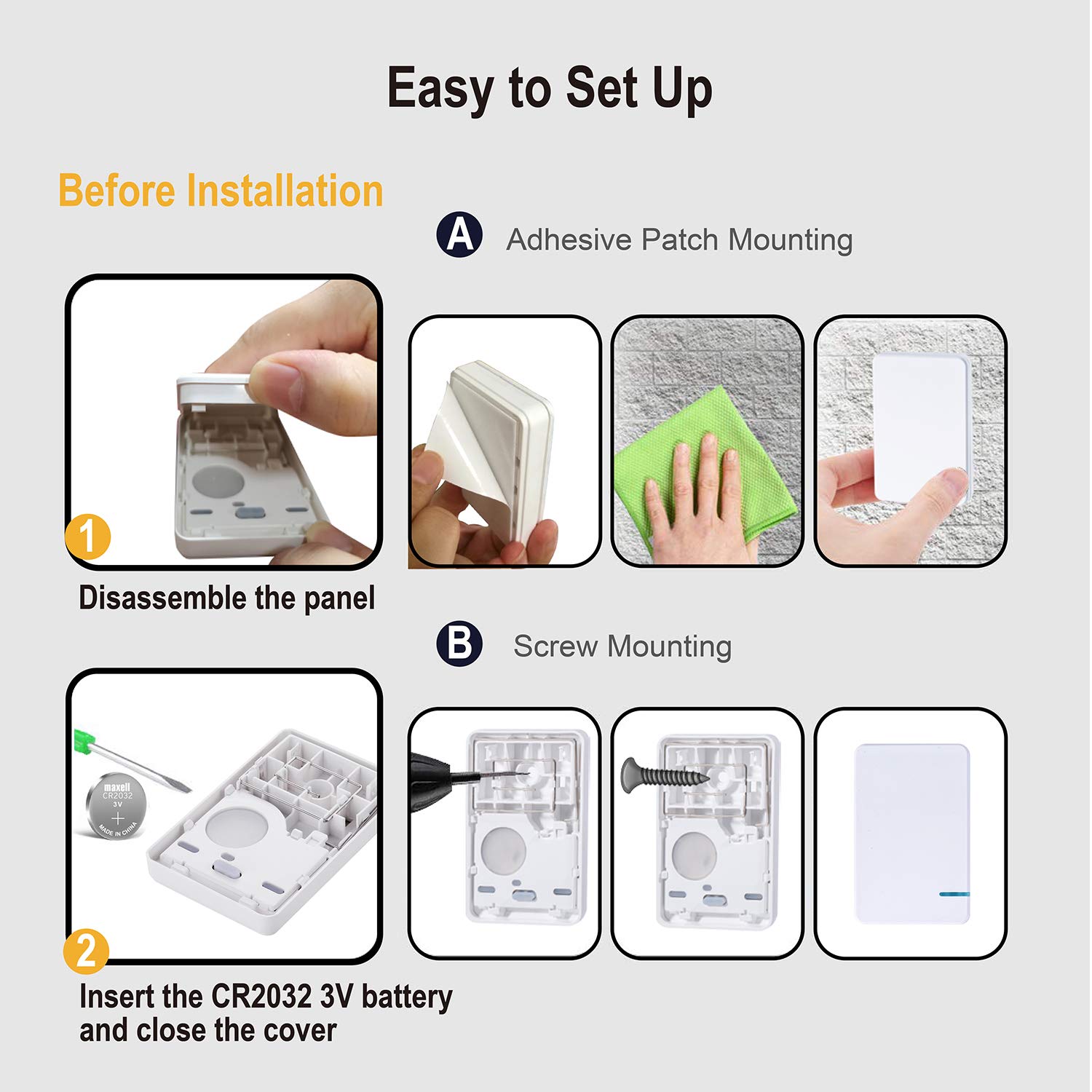 Easy to Set Up

Before Installation

A Adhesive Patch Mounting

1

Disassemble the panel

B Screw Mounting

maxell
CR2032
3V
+
MADE IN CHINA

2

Insert the CR2032 3V battery and close the cover